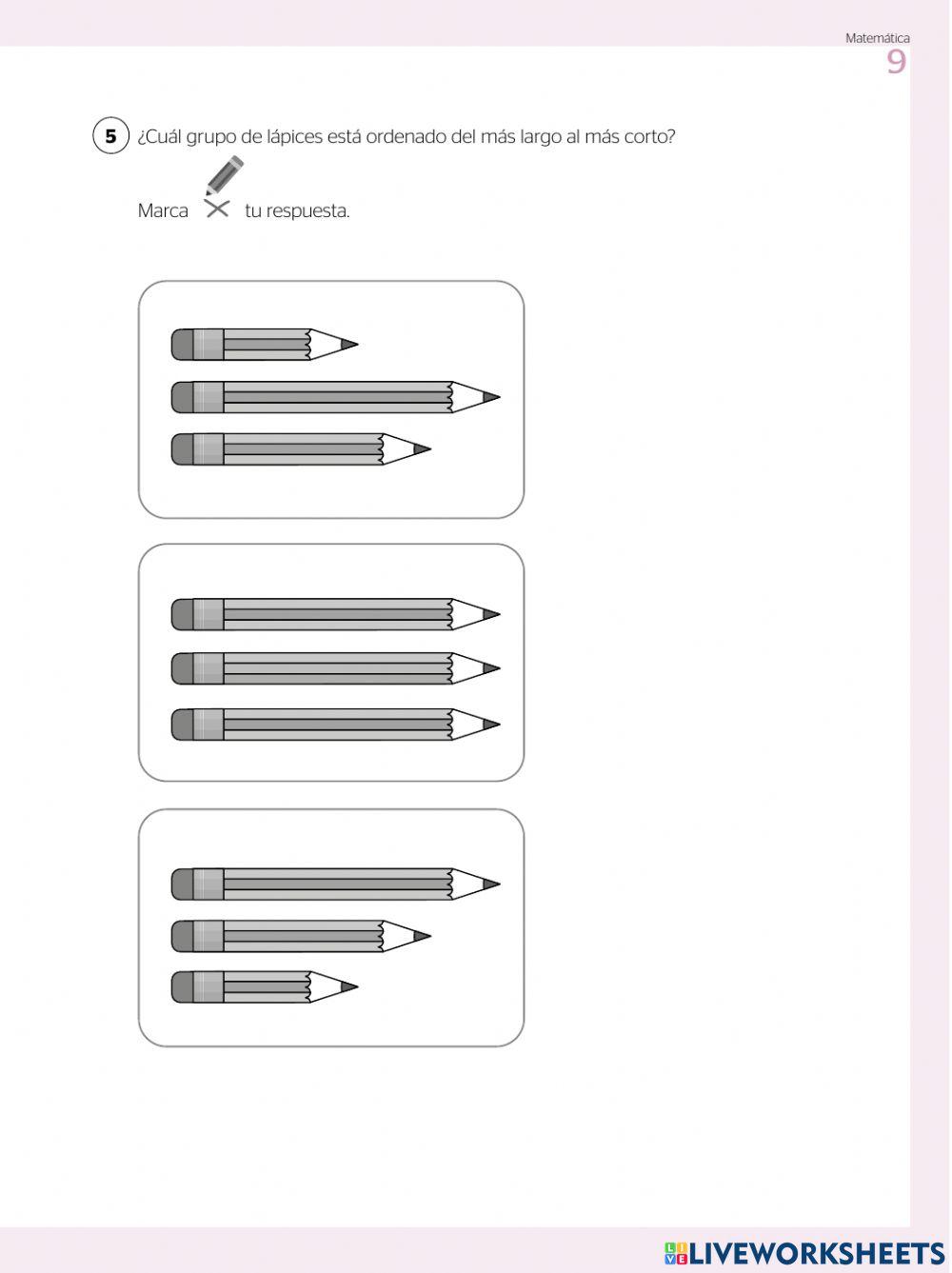 Matemática
9

5 ¿Cuál grupo de lápices está ordenado del más largo al más corto?

Marca ✕ tu respuesta.

LIVEWORKSHEETS