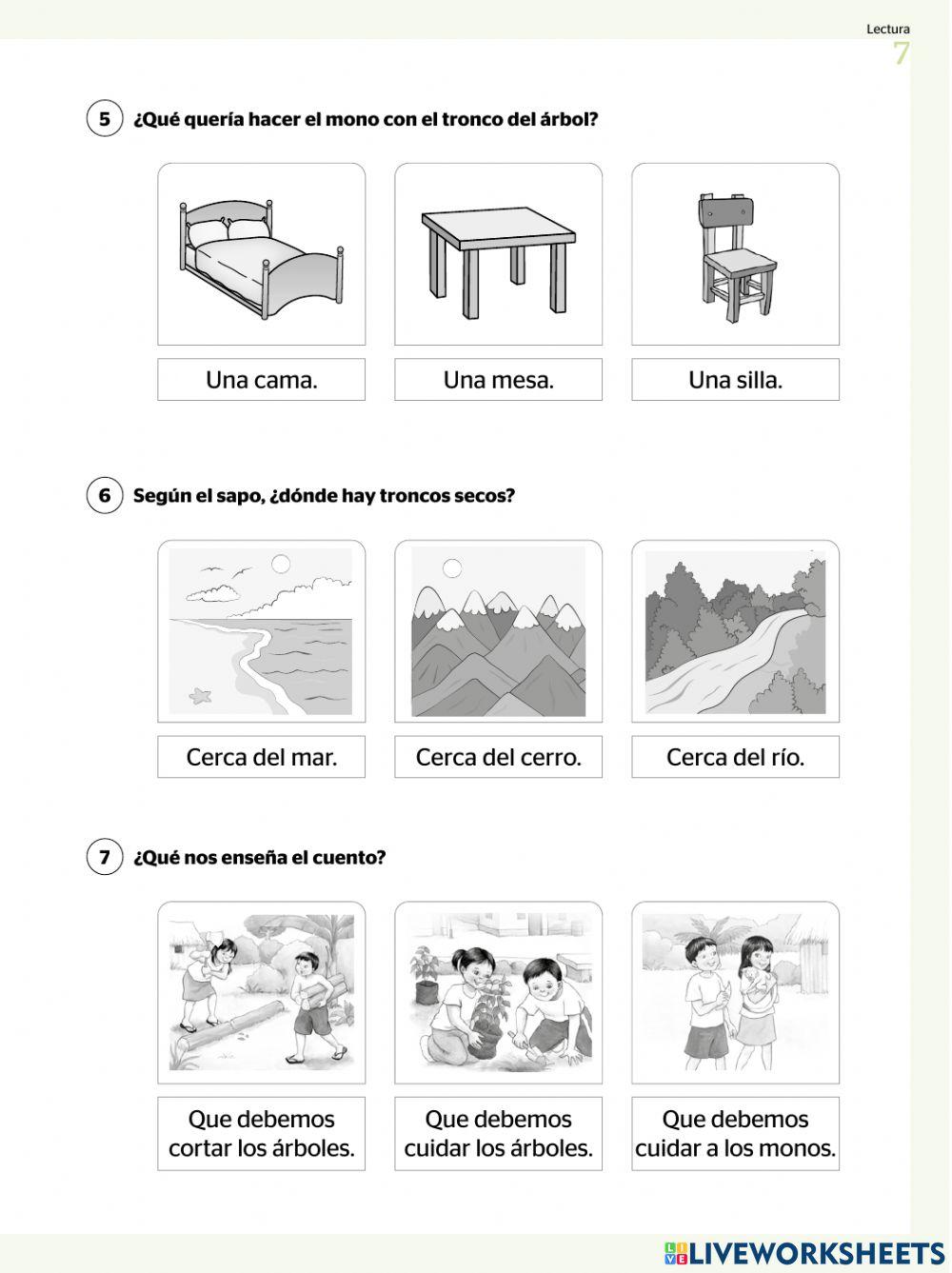 Lectura
7

5 ¿Qué quería hacer el mono con el tronco del árbol?

Una cama.

Una mesa.

Una silla.

6 Según el sapo, ¿dónde hay troncos secos?

Cerca del mar.

Cerca del cerro.

Cerca del río.

7 ¿Qué nos enseña el cuento?

Que debemos cortar los árboles.

Que debemos cuidar los árboles.

Que debemos cuidar a los monos.

LIVEWORKSHEETS