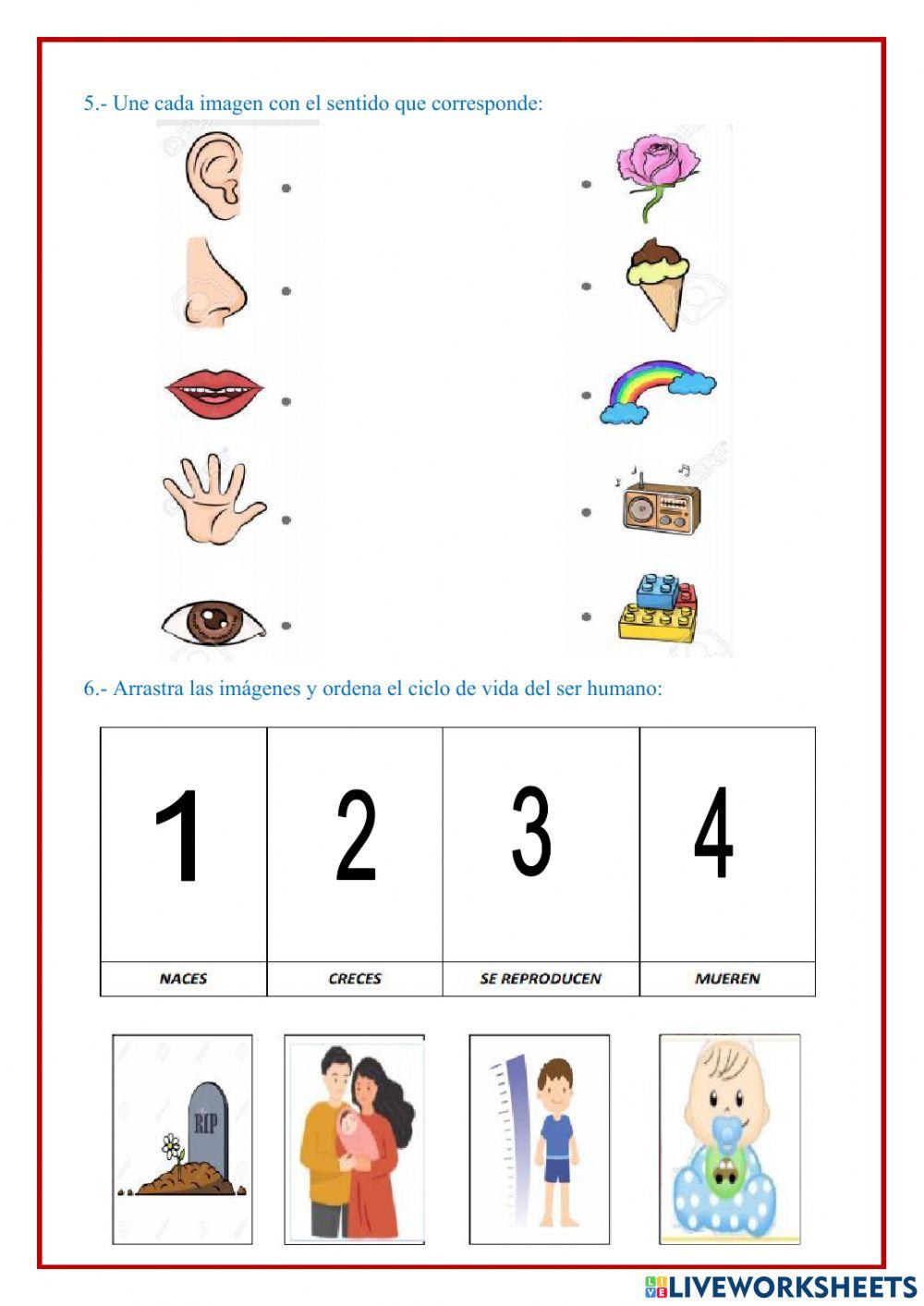 5.- Une cada imagen con el sentido que corresponde:

6.- Arrastra las imágenes y ordena el ciclo de vida del ser humano:

| 1 | 2 | 3 | 4 |
|---|---|---|---|
| NACES | CRECES | SE REPRODUCEN | MUEREN |

RIP

LIVEWORKSHEETS