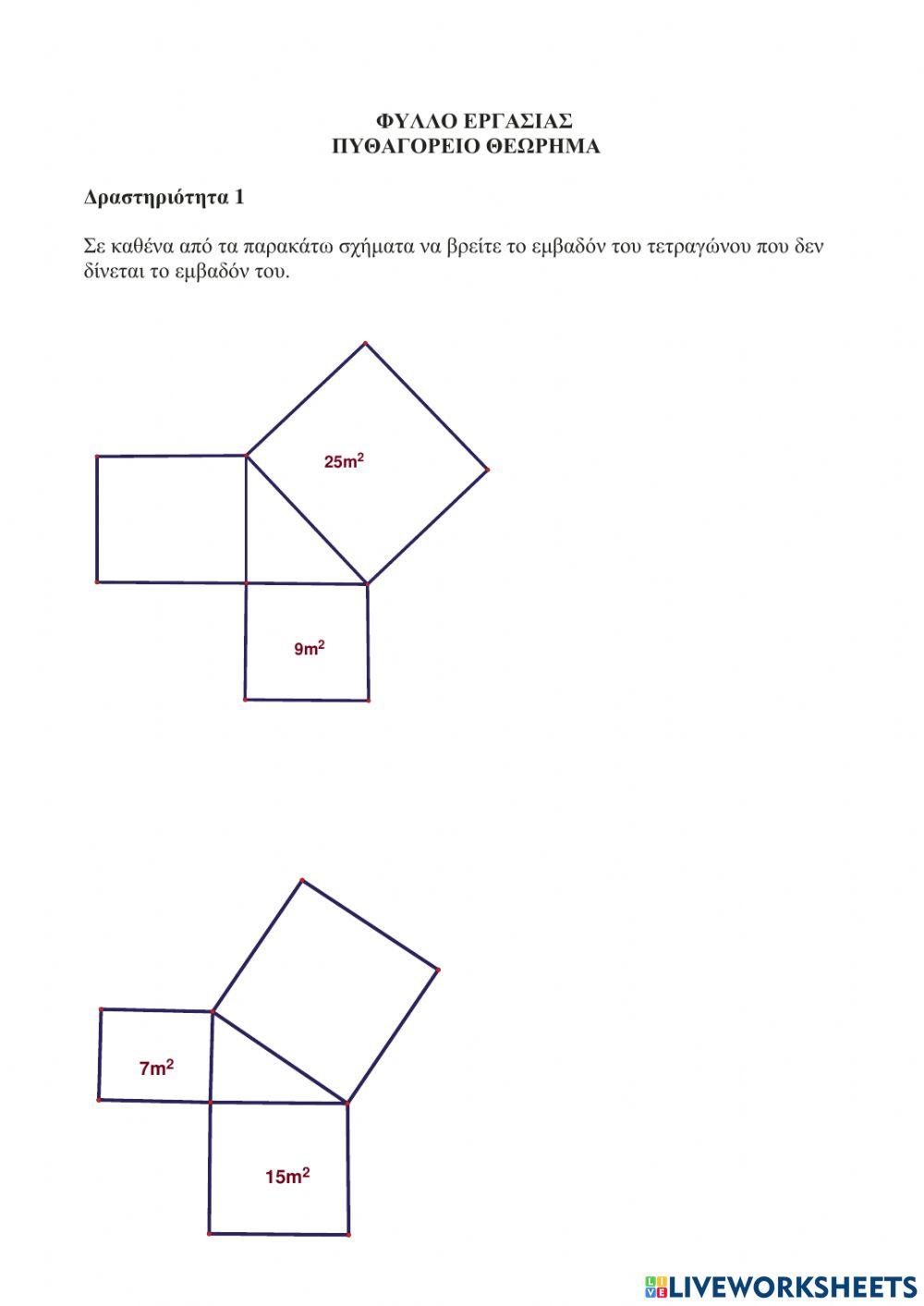 ΦΥΛΛΟ ΕΡΓΑΣΙΑΣ
ΠΥΘΑΓΟΡΕΙΟ ΘΕΩΡΗΜΑ

Δραστηριότητα 1

Σε καθένα από τα παρακάτω σχήματα να βρείτε το εμβαδόν του τετραγώνου που δεν δίνεται το εμβαδόν του.

$25m^2$

$9m^2$

$7m^2$

$15m^2$

LIVEWORKSHEETS