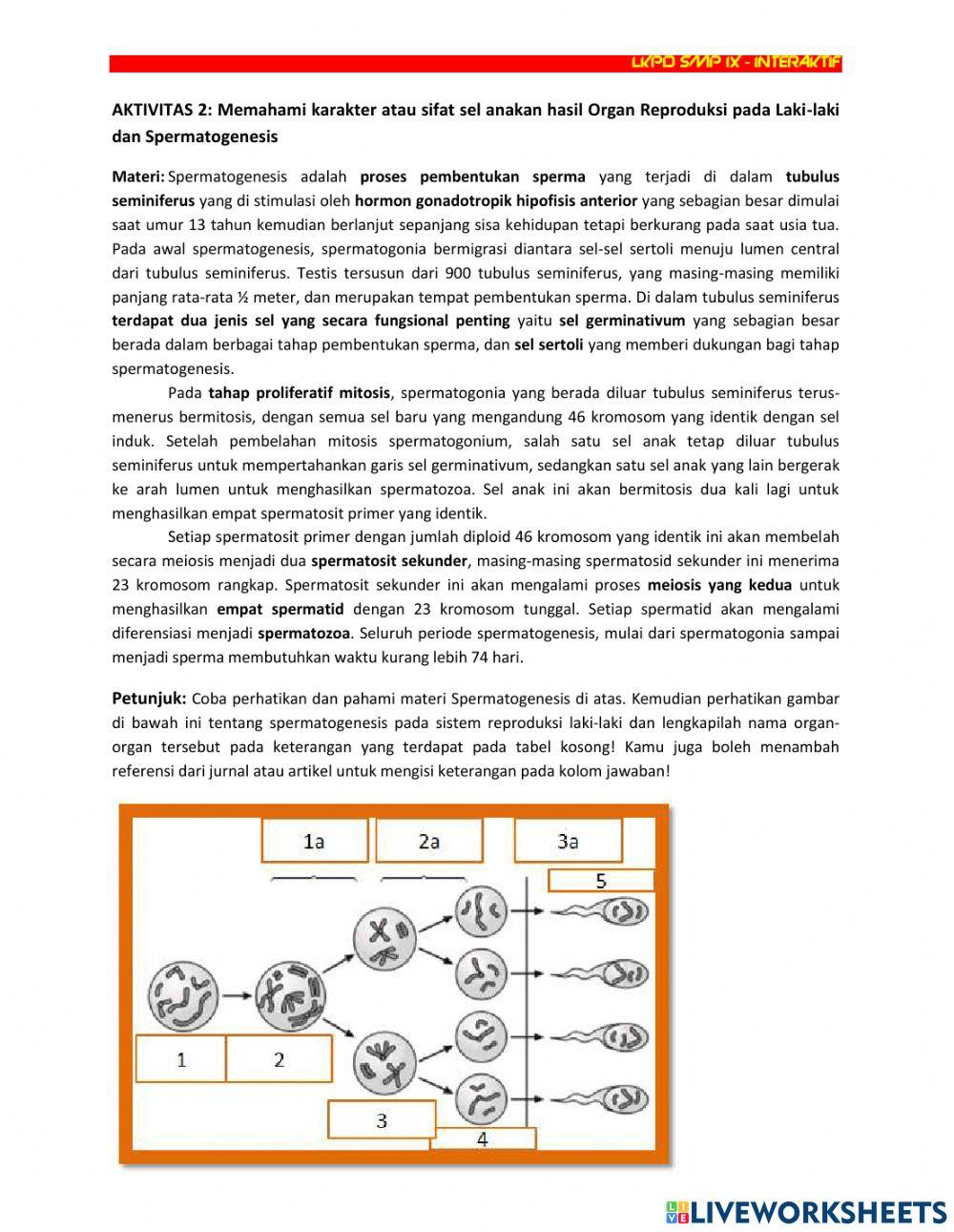 LKPD SMP IX - INTERAKTIF

AKTIVITAS 2: Memahami karakter atau sifat sel anakan hasil Organ Reproduksi pada Laki-laki dan Spermatogenesis

Materi: Spermatogenesis adalah proses pembentukan sperma yang terjadi di dalam tubulus seminiferus yang di stimulasi oleh hormon gonadotropik hipofisis anterior yang sebagian besar dimulai saat umur 13 tahun kemudian berlanjut sepanjang sisa kehidupan tetapi berkurang pada saat usia tua. Pada awal spermatogenesis, spermatogonia bermigrasi diantara sel-sel sertoli menuju lumen central dari tubulus seminiferus. Testis tersusun dari 900 tubulus seminiferus, yang masing-masing memiliki panjang rata-rata ½ meter, dan merupakan tempat pembentukan sperma. Di dalam tubulus seminiferus terdapat dua jenis sel yang secara fungsional penting yaitu sel germinativum yang sebagian besar berada dalam berbagai tahap pembentukan sperma, dan sel sertoli yang memberi dukungan bagi tahap spermatogenesis.

Pada tahap proliferatif mitosis, spermatogonia yang berada diluar tubulus seminiferus terus-menerus bermitosis, dengan semua sel baru yang mengandung 46 kromosom yang identik dengan sel induk. Setelah pembelahan mitosis spermatogonium, salah satu sel anak tetap diluar tubulus seminiferus untuk mempertahankan garis sel germinativum, sedangkan satu sel anak yang lain bergerak ke arah lumen untuk menghasilkan spermatozoa. Sel anak ini akan bermitosis dua kali lagi untuk menghasilkan empat spermatosit primer yang identik.

Setiap spermatosit primer dengan jumlah diploid 46 kromosom yang identik ini akan membelah secara meiosis menjadi dua spermatosit sekunder, masing-masing spermatosid sekunder ini menerima 23 kromosom rangkap. Spermatosit sekunder ini akan mengalami proses meiosis yang kedua untuk menghasilkan empat spermatid dengan 23 kromosom tunggal. Setiap spermatid akan mengalami diferensiasi menjadi spermatozoa. Seluruh periode spermatogenesis, mulai dari spermatogonia sampai menjadi sperma membutuhkan waktu kurang lebih 74 hari.

Petunjuk: Coba perhatikan dan pahami materi Spermatogenesis di atas. Kemudian perhatikan gambar di bawah ini tentang spermatogenesis pada sistem reproduksi laki-laki dan lengkapilah nama organ-organ tersebut pada keterangan yang terdapat pada tabel kosong! Kamu juga boleh menambah referensi dari jurnal atau artikel untuk mengisi keterangan pada kolom jawaban!

1a
2a
3a
5
1
2
3
4

LIVEWORKSHEETS