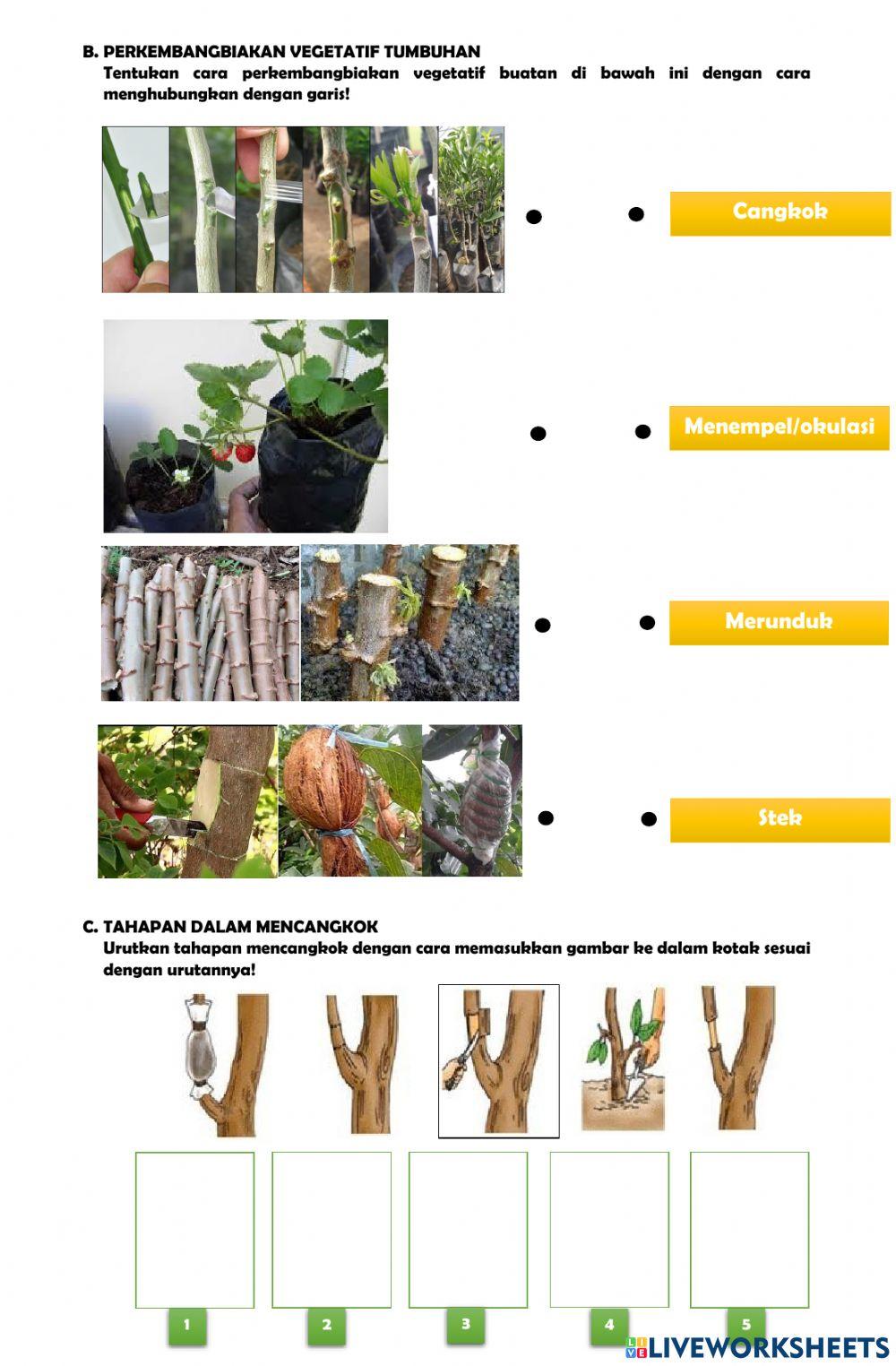 B. PERKEMBANGBIAKAN VEGETATIF TUMBUHAN
Tentukan cara perkembangbiakan vegetatif buatan di bawah ini dengan cara menghubungkan dengan garis!

Cangkok

Menempel/okulasi

Merunduk

Stek

C. TAHAPAN DALAM MENCANGKOK
Urutkan tahapan mencangkok dengan cara memasukkan gambar ke dalam kotak sesuai dengan urutannya!

1

2

3

4

5

LIVEWORKSHEETS