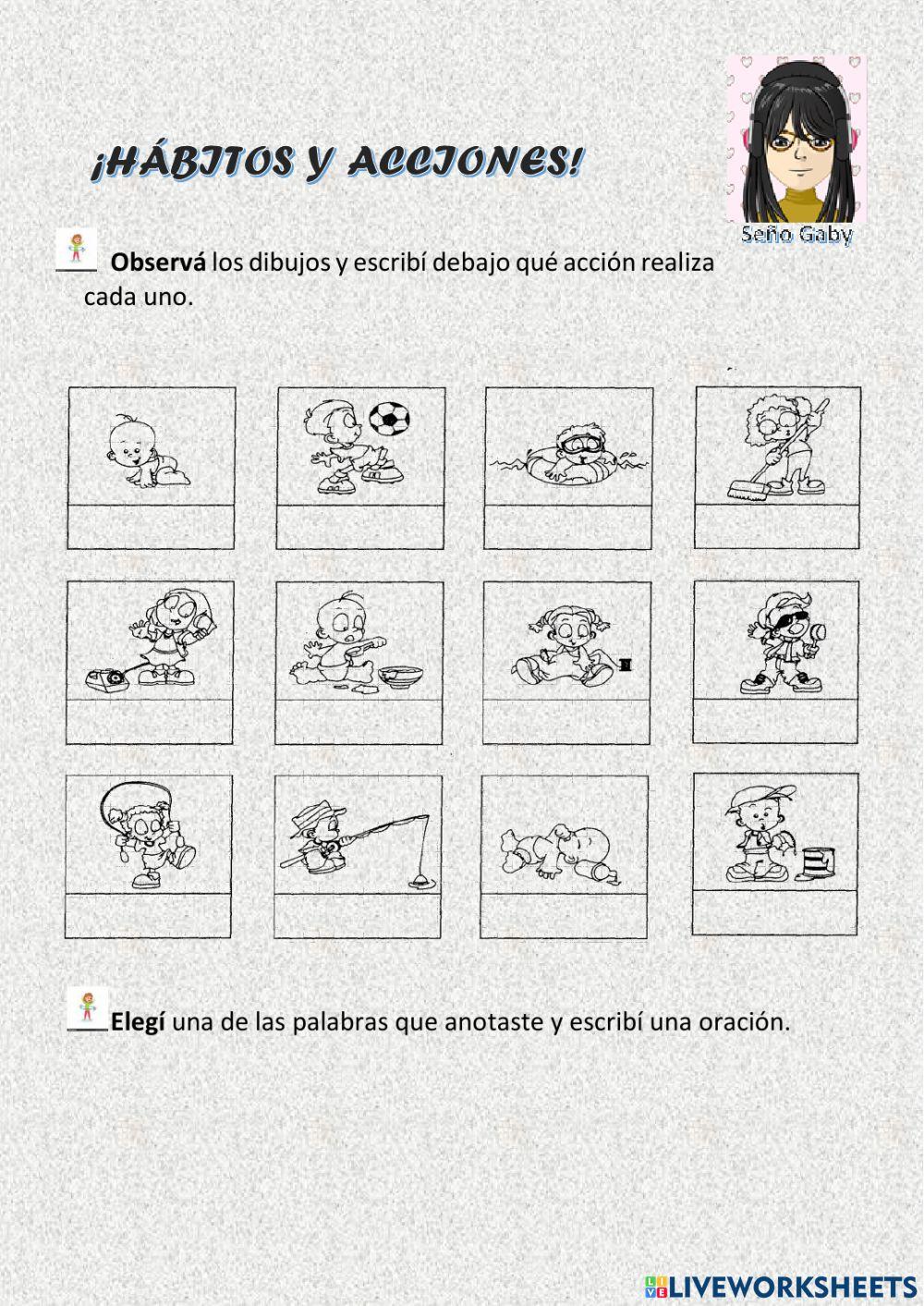 ¡HÁBITOS Y ACCIONES!

Seño Gaby

Observá los dibujos y escribí debajo qué acción realiza cada uno.

Elegí una de las palabras que anotaste y escribí una oración.

LIVEWORKSHEETS