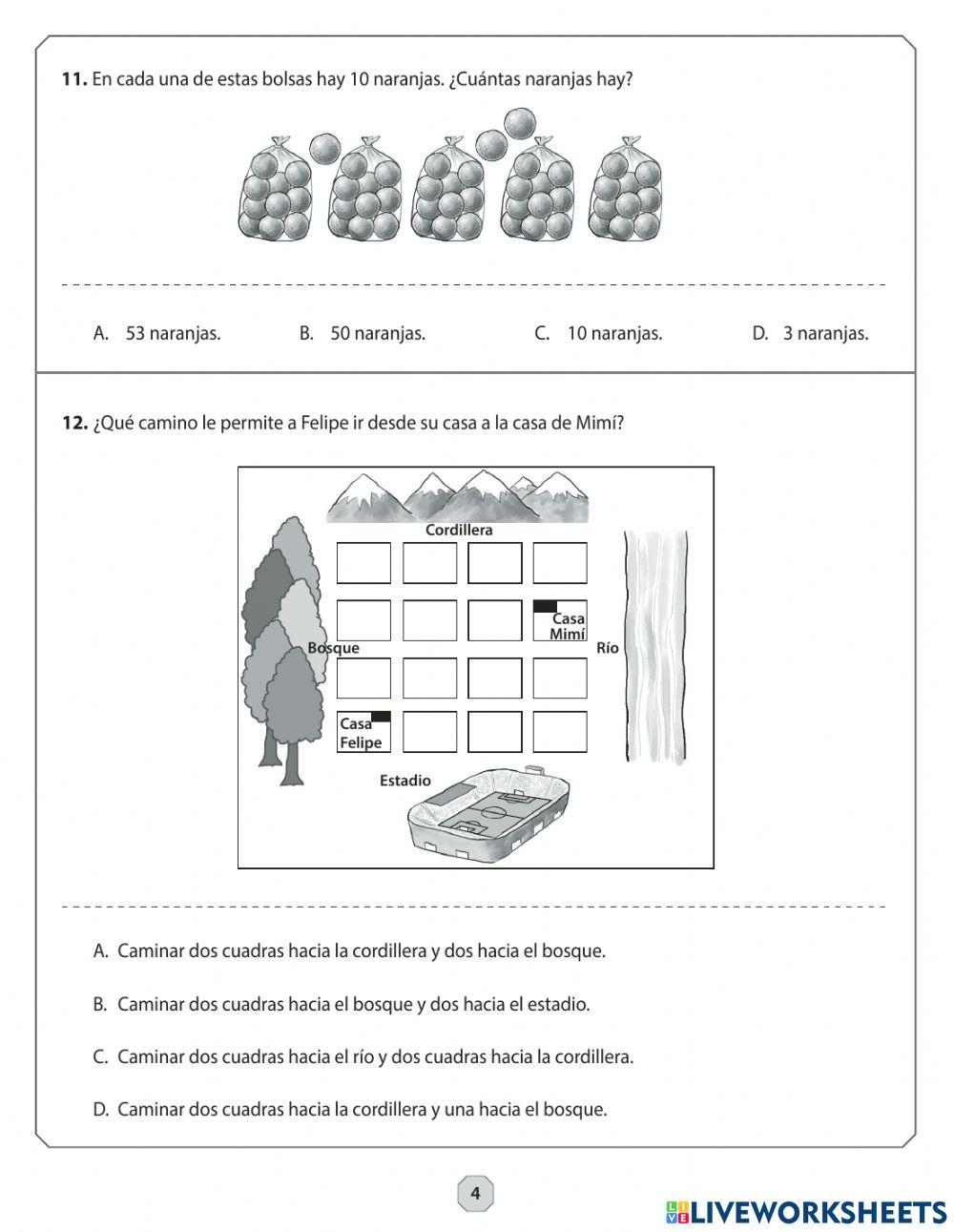 **11.** En cada una de estas bolsas hay 10 naranjas. ¿Cuántas naranjas hay?

A. 53 naranjas.

B. 50 naranjas.

C. 10 naranjas.

D. 3 naranjas.

**12.** ¿Qué camino le permite a Felipe ir desde su casa a la casa de Mimí?

Cordillera

Casa Mimí

Bosque

Río

Casa Felipe

Estadio

A. Caminar dos cuadras hacia la cordillera y dos hacia el bosque.

B. Caminar dos cuadras hacia el bosque y dos hacia el estadio.

C. Caminar dos cuadras hacia el río y dos cuadras hacia la cordillera.

D. Caminar dos cuadras hacia la cordillera y una hacia el bosque.

4

LIVEWORKSHEETS