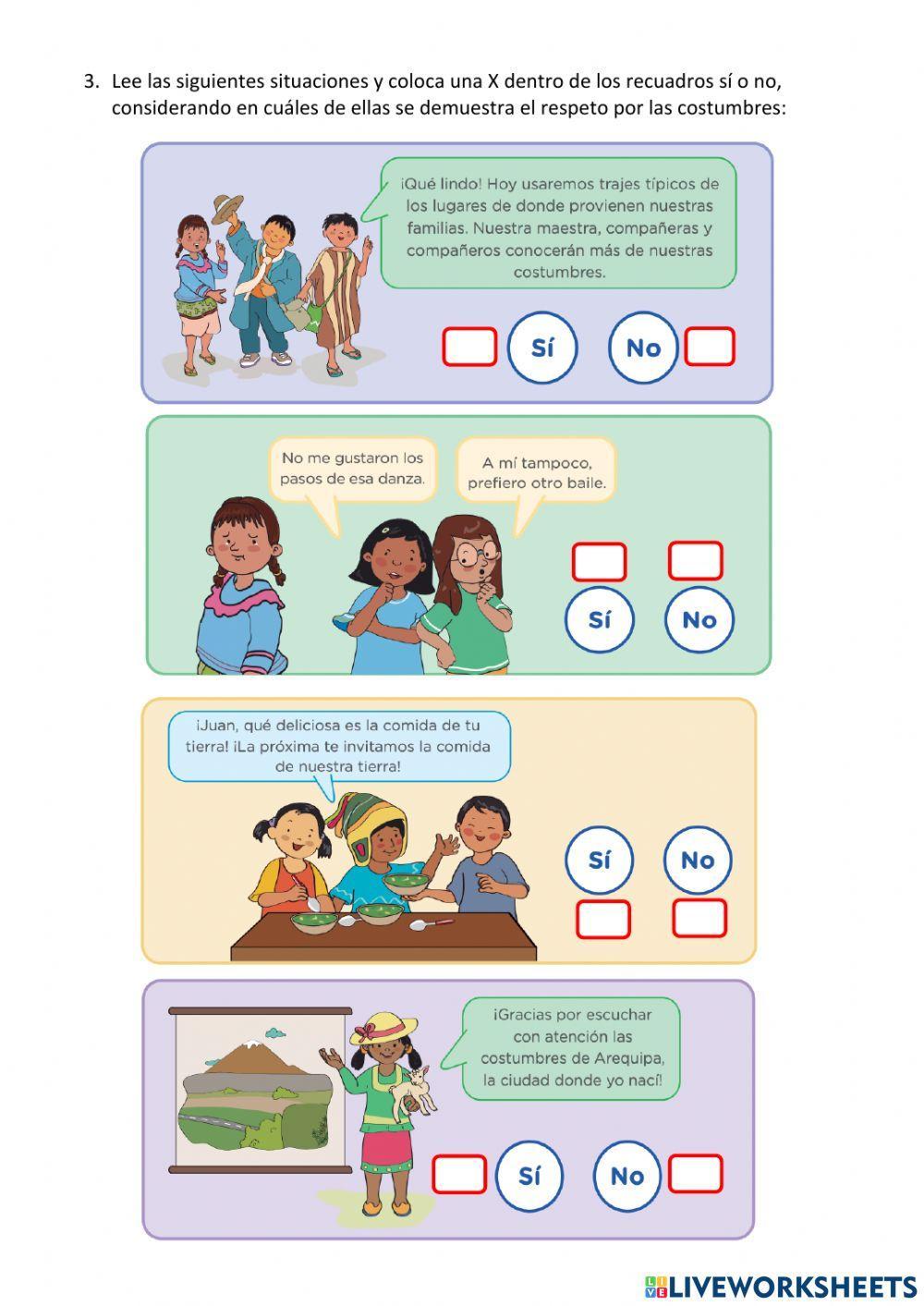 3. Lee las siguientes situaciones y coloca una X dentro de los recuadros sí o no, considerando en cuáles de ellas se demuestra el respeto por las costumbres:

¡Qué lindo! Hoy usaremos trajes típicos de los lugares de donde provienen nuestras familias. Nuestra maestra, compañeras y compañeros conocerán más de nuestras costumbres.

Sí

No

No me gustaron los pasos de esa danza.

A mí tampoco, prefiero otro baile.

Sí

No

¡Juan, qué deliciosa es la comida de tu tierra! ¡La próxima te invitamos la comida de nuestra tierra!

Sí

No

¡Gracias por escuchar con atención las costumbres de Arequipa, la ciudad donde yo nací!

Sí

No

LIVEWORKSHEETS