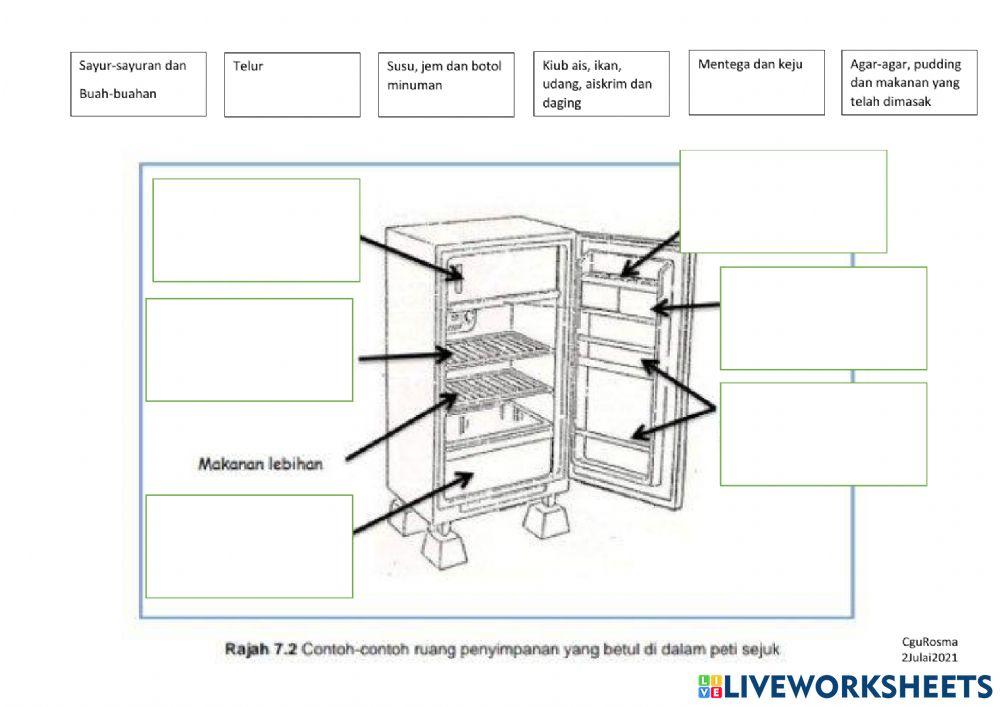 Sayur-sayuran dan Buah-buahan

Telur

Susu, jem dan botol minuman

Kiub ais, ikan, udang, aiskrim dan daging

Mentega dan keju

Agar-agar, pudding dan makanan yang telah dimasak

Makanan lebihan

Rajah 7.2 Contoh-contoh ruang penyimpanan yang betul di dalam peti sejuk

CguRosma
2Julai2021

LIVEWORKSHEETS