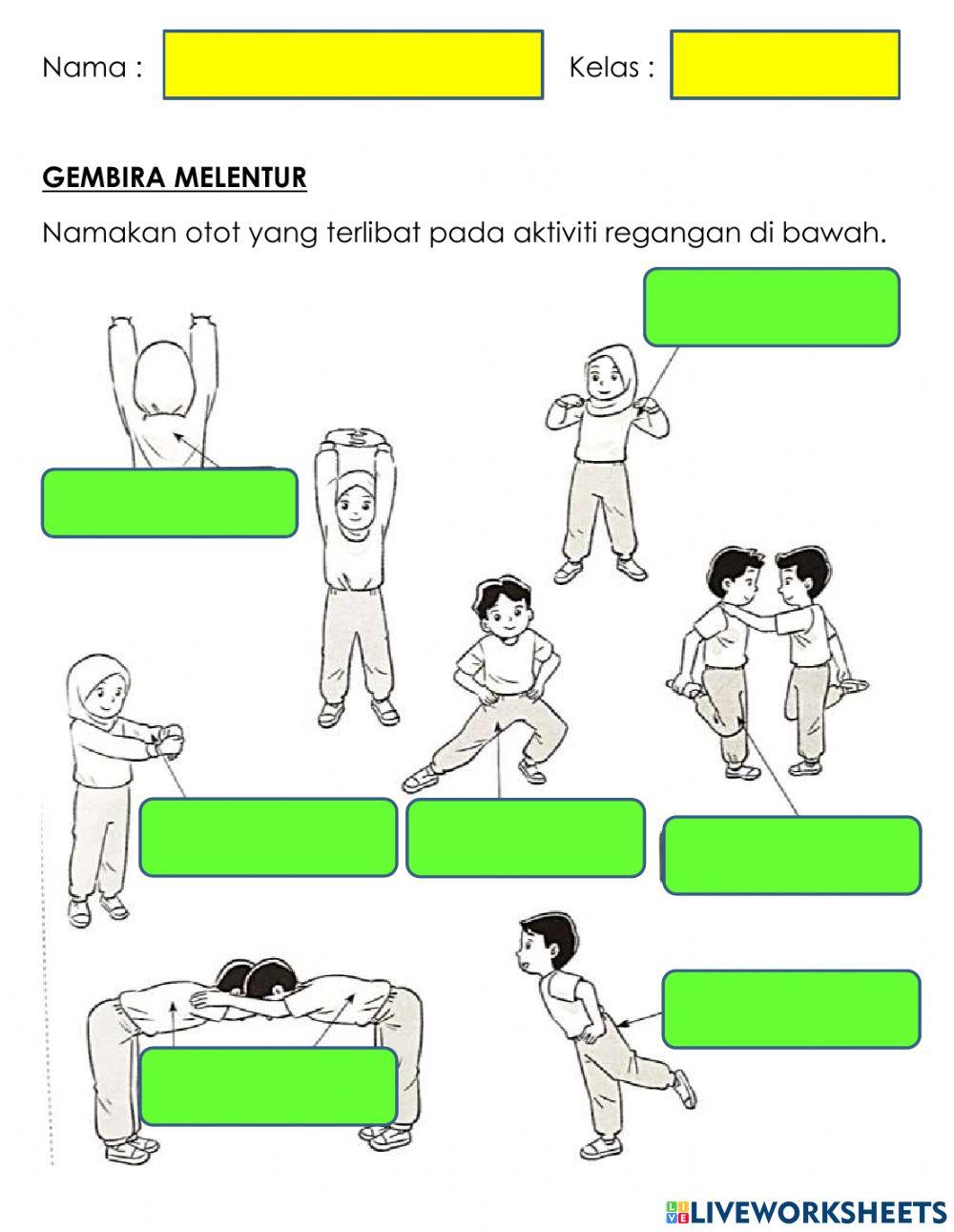 Nama :

Kelas :

GEMBIRA MELENTUR

Namakan otot yang terlibat pada aktiviti regangan di bawah.

LIVEWORKSHEETS