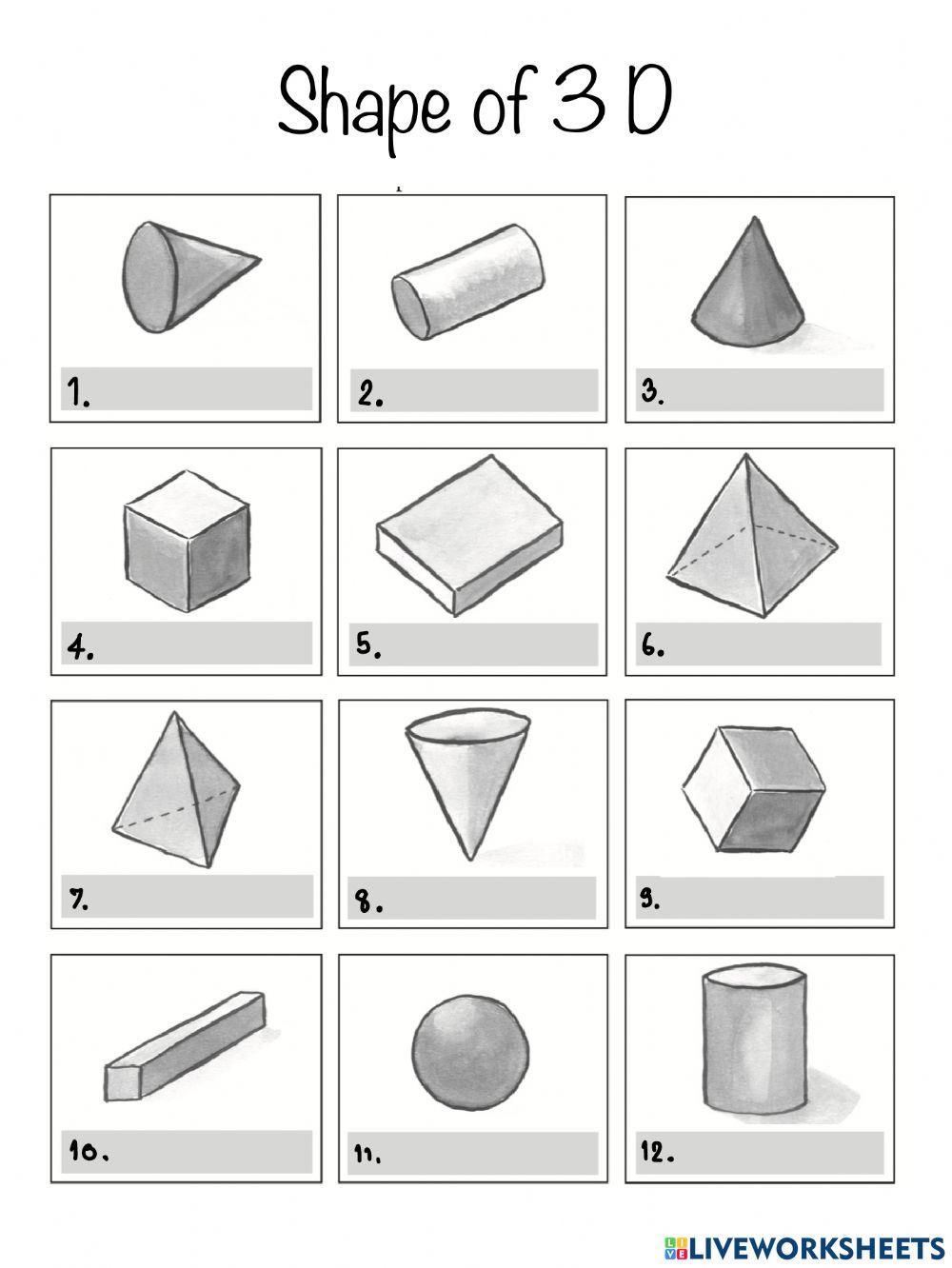 Shape of 3 D

1.

2.

3.

4.

5.

6.

7.

8.

9.

10.

11.

12.

LIVEWORKSHEETS