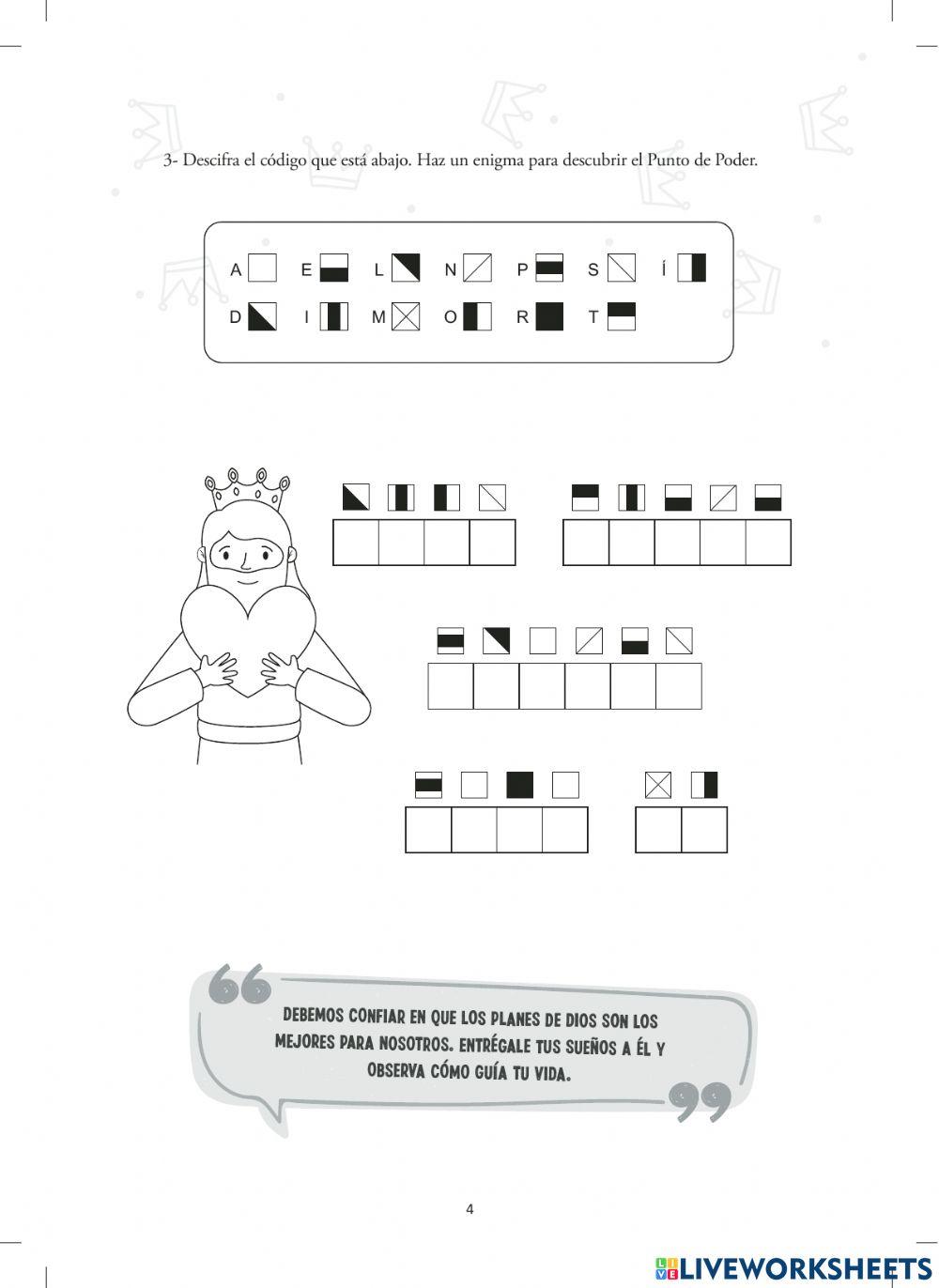 3- Descifra el código que está abajo. Haz un enigma para descubrir el Punto de Poder.

A E L N P S Í
D I M O R T

DEBEMOS CONFIAR EN QUE LOS PLANES DE DIOS SON LOS MEJORES PARA NOSOTROS. ENTRÉGALE TUS SUEÑOS A ÉL Y OBSERVA CÓMO GUÍA TU VIDA.

4

LIVEWORKSHEETS