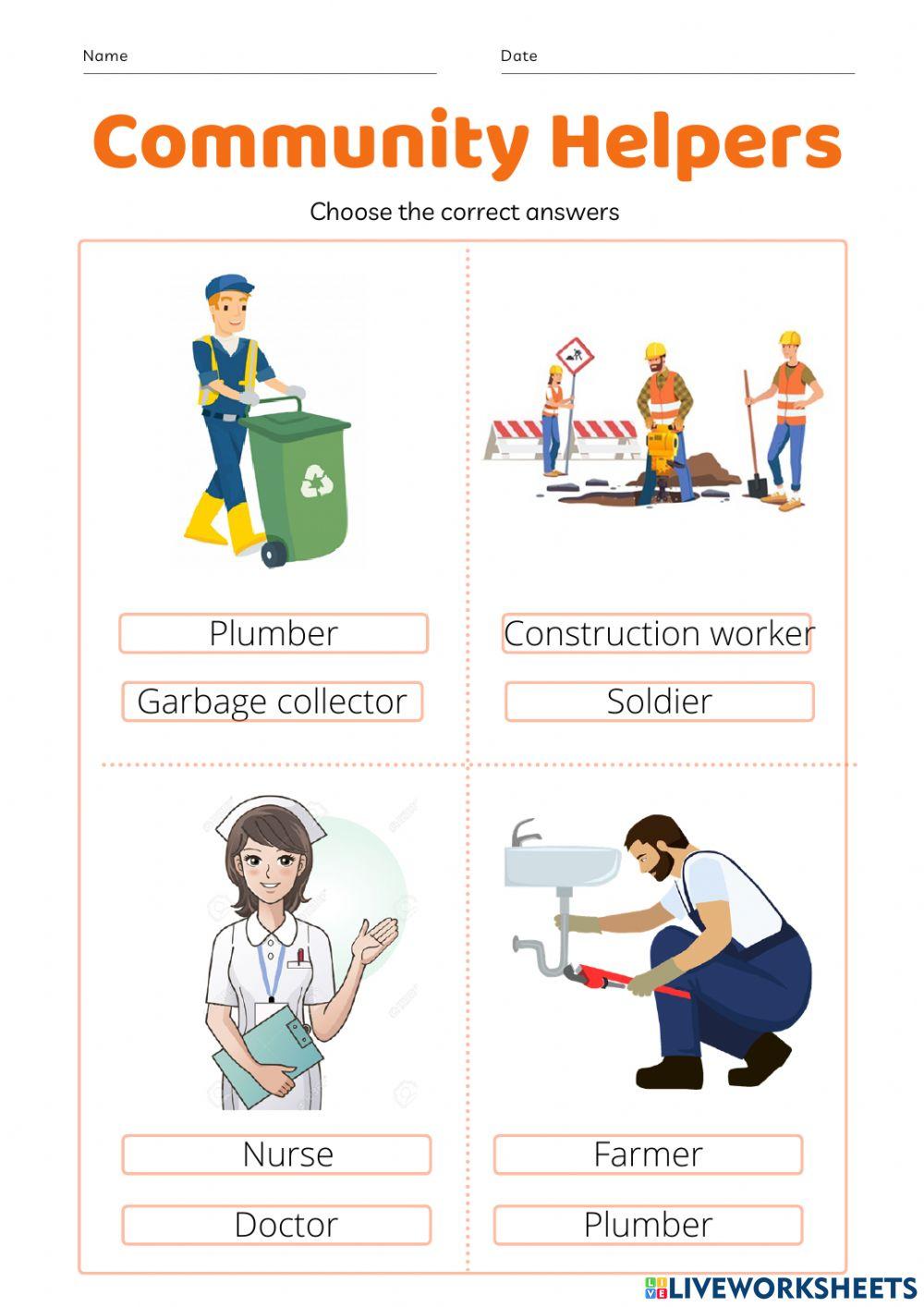 Name

Date

Community Helpers

Choose the correct answers

Plumber

Garbage collector

Construction worker

Soldier

Nurse

Doctor

Farmer

Plumber

LIVEWORKSHEETS