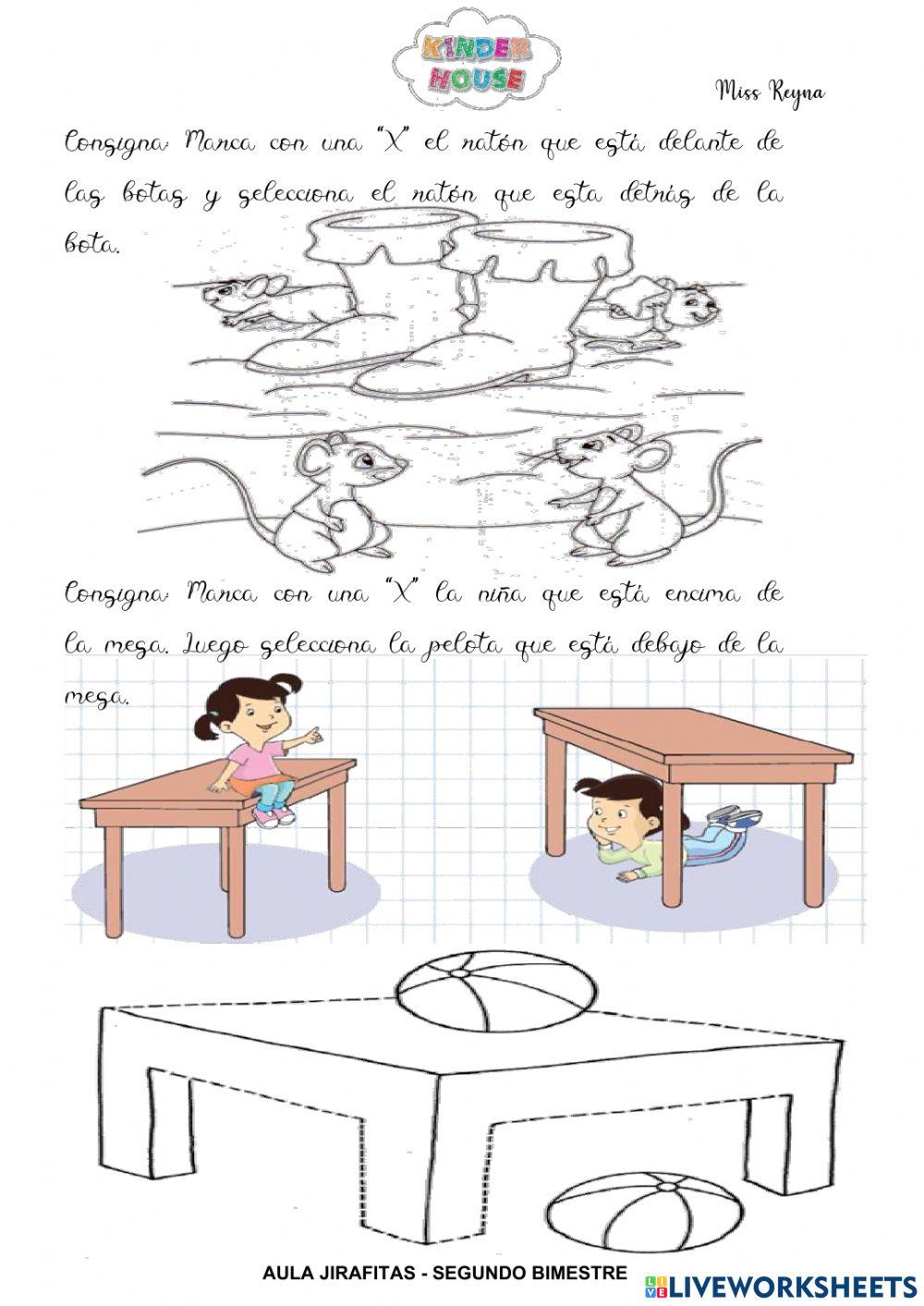 KINDER HOUSE

Miss Reyna

Consigna: Marca con una "X" el ratón que está delante de las botas y selecciona el ratón que esta detrás de la bota.

Consigna: Marca con una "X" la niña que está encima de la mesa. Luego selecciona la pelota que está debajo de la mesa.

AULA JIRAFITAS - SEGUNDO BIMESTRE

LIVEWORKSHEETS