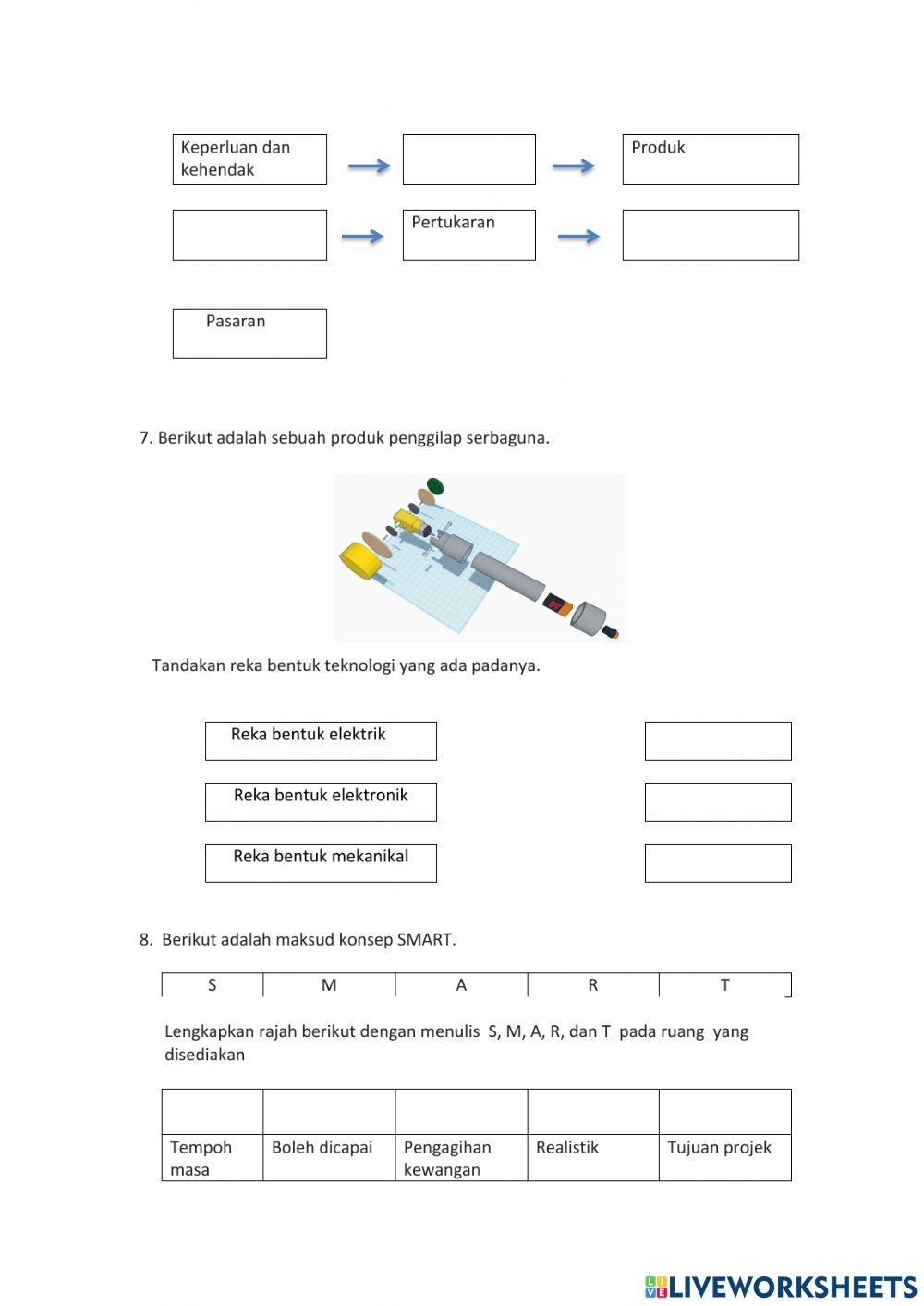 Keperluan dan kehendak

Produk

Pertukaran

Pasaran

7. Berikut adalah sebuah produk penggilap serbaguna.

Tandakan reka bentuk teknologi yang ada padanya.

Reka bentuk elektrik

Reka bentuk elektronik

Reka bentuk mekanikal

8. Berikut adalah maksud konsep SMART.

| S | M | A | R | T |
|---|---|---|---|---|

Lengkapkan rajah berikut dengan menulis S, M, A, R, dan T pada ruang yang disediakan

| | | | | |
|---|---|---|---|---|
| Tempoh masa | Boleh dicapai | Pengagihan kewangan | Realistik | Tujuan projek |

LIVEWORKSHEETS