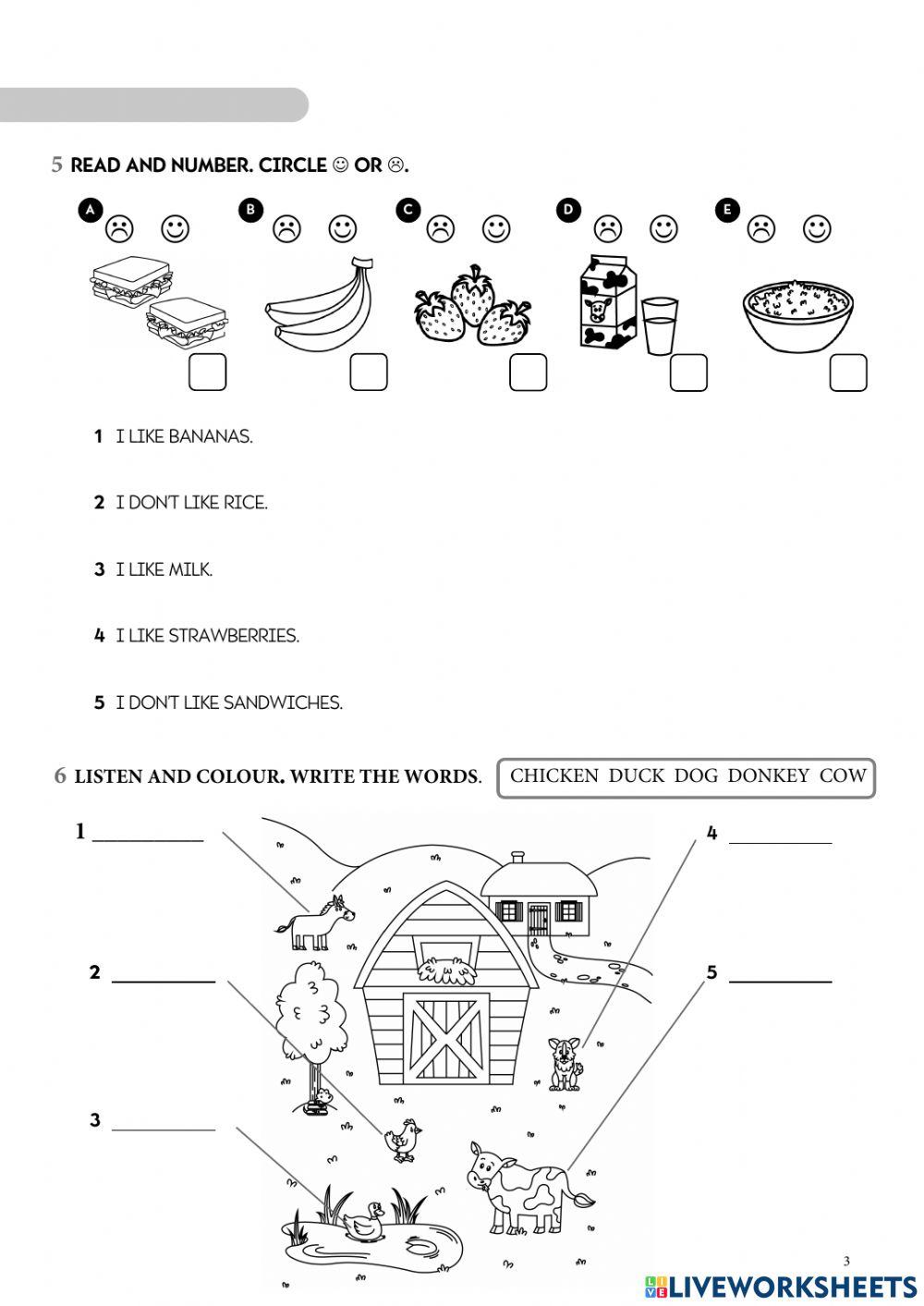 5 READ AND NUMBER. CIRCLE ☺ OR ☹.

A ☹ ☺
B ☹ ☺
C ☹ ☺
D ☹ ☺
E ☹ ☺

1 I LIKE BANANAS.

2 I DON'T LIKE RICE.

3 I LIKE MILK.

4 I LIKE STRAWBERRIES.

5 I DON'T LIKE SANDWICHES.

6 LISTEN AND COLOUR. WRITE THE WORDS. CHICKEN DUCK DOG DONKEY COW

1 ___________
2 ___________
3 ___________
4 ___________
5 ___________

3

LIVEWORKSHEETS