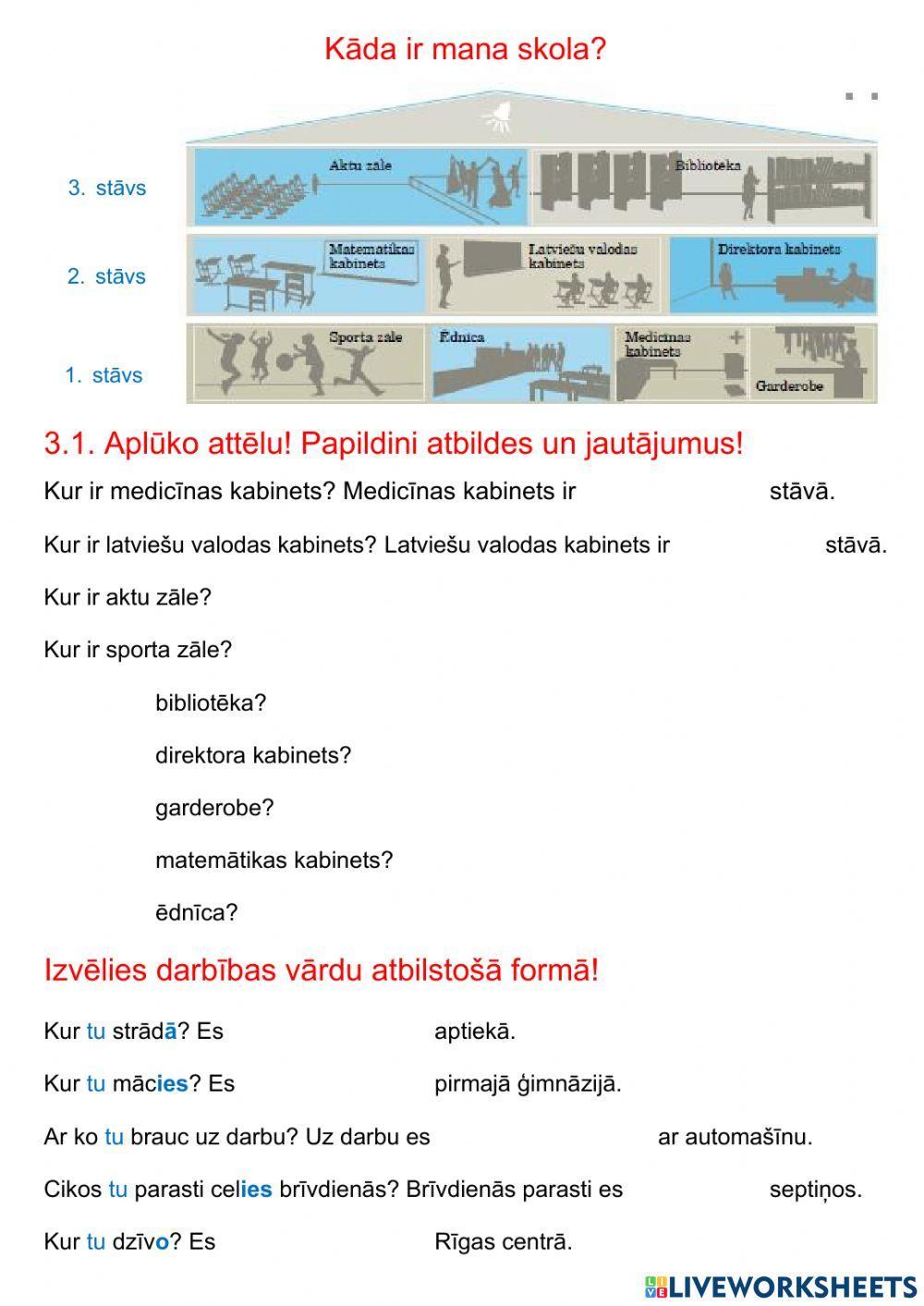 Kāda ir mana skola?

3. stāvs
Aktu zāle
Bibliotēka

2. stāvs
Matemātikas kabinets
Latviešu valodas kabinets
Direktora kabinets

1. stāvs
Sporta zāle
Ēdnīca
Medicīnas kabinets
Garderobe

3.1. Aplūko attēlu! Papildini atbildes un jautājumus!

Kur ir medicīnas kabinets? Medicīnas kabinets ir stāvā.

Kur ir latviešu valodas kabinets? Latviešu valodas kabinets ir stāvā.

Kur ir aktu zāle?

Kur ir sporta zāle?

bibliotēka?

direktora kabinets?

garderobe?

matemātikas kabinets?

ēdnīca?

Izvēlies darbības vārdu atbilstošā formā!

Kur tu strādā? Es aptiekā.

Kur tu mācies? Es pirmajā ģimnāzijā.

Ar ko tu brauc uz darbu? Uz darbu es ar automašīnu.

Cikos tu parasti celies brīvdienās? Brīvdienās parasti es septiņos.

Kur tu dzīvo? Es Rīgas centrā.

LIVEWORKSHEETS