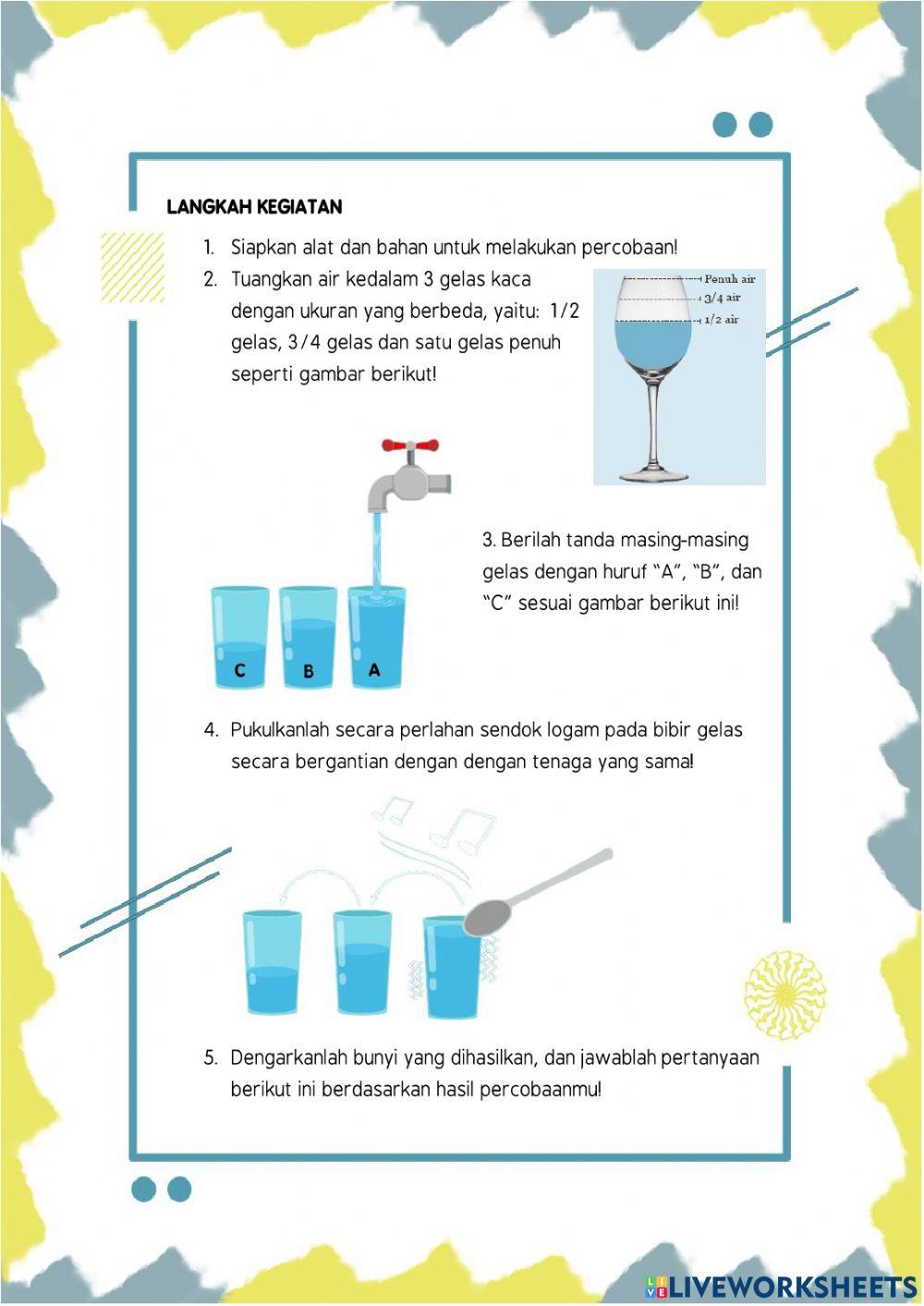 LANGKAH KEGIATAN

1. Siapkan alat dan bahan untuk melakukan percobaan!

2. Tuangkan air kedalam 3 gelas kaca dengan ukuran yang berbeda, yaitu: 1/2 gelas, 3/4 gelas dan satu gelas penuh seperti gambar berikut!

Penuh air
3/4 air
1/2 air

3. Berilah tanda masing-masing gelas dengan huruf "A", "B", dan "C" sesuai gambar berikut ini!

C B A

4. Pukulkanlah secara perlahan sendok logam pada bibir gelas secara bergantian dengan dengan tenaga yang sama!

5. Dengarkanlah bunyi yang dihasilkan, dan jawablah pertanyaan berikut ini berdasarkan hasil percobaanmu!

LIVEWORKSHEETS