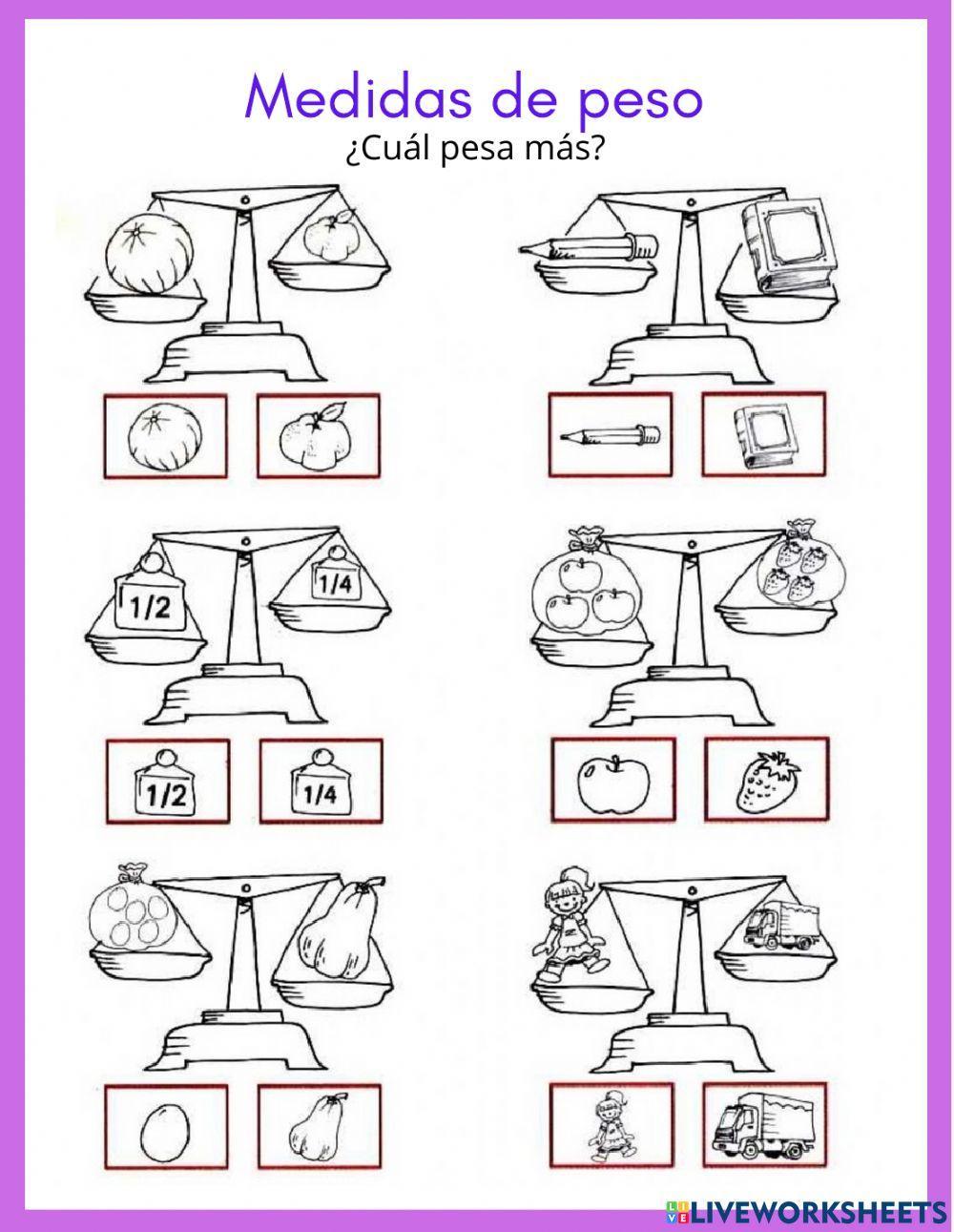 Medidas de peso
¿Cuál pesa más?

1/2
1/4

1/2
1/4

LIVEWORKSHEETS