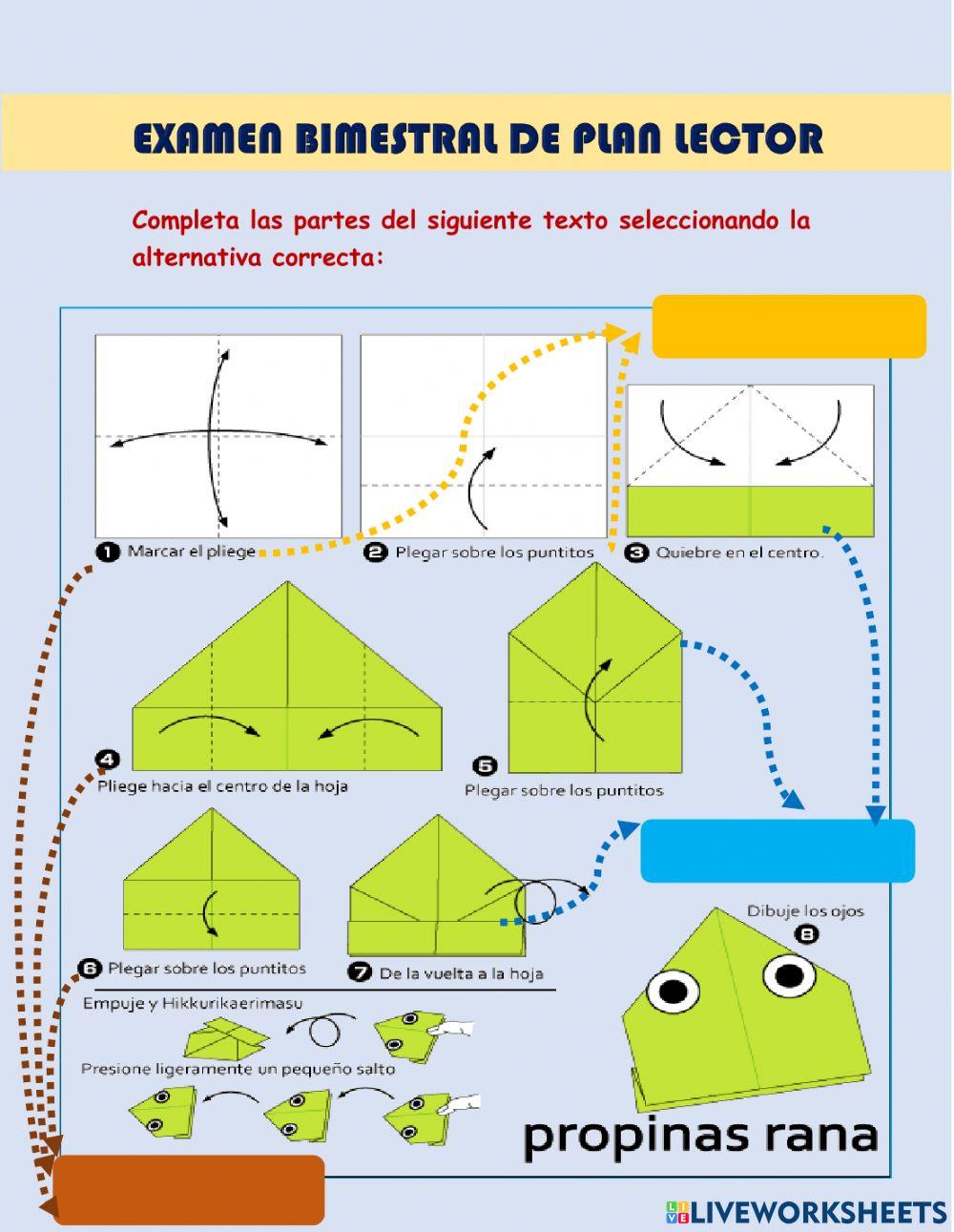 EXAMEN BIMESTRAL DE PLAN LECTOR

Completa las partes del siguiente texto seleccionando la alternativa correcta:

1 Marcar el pliege

2 Plegar sobre los puntitos

3 Quiebre en el centro.

4 Pliege hacia el centro de la hoja

5 Plegar sobre los puntitos

6 Plegar sobre los puntitos

7 De la vuelta a la hoja

Dibuje los ojos 8

Empuje y Hikkurikaerimasu

Presione ligeramente un pequeño salto

propinas rana

LIVEWORKSHEETS