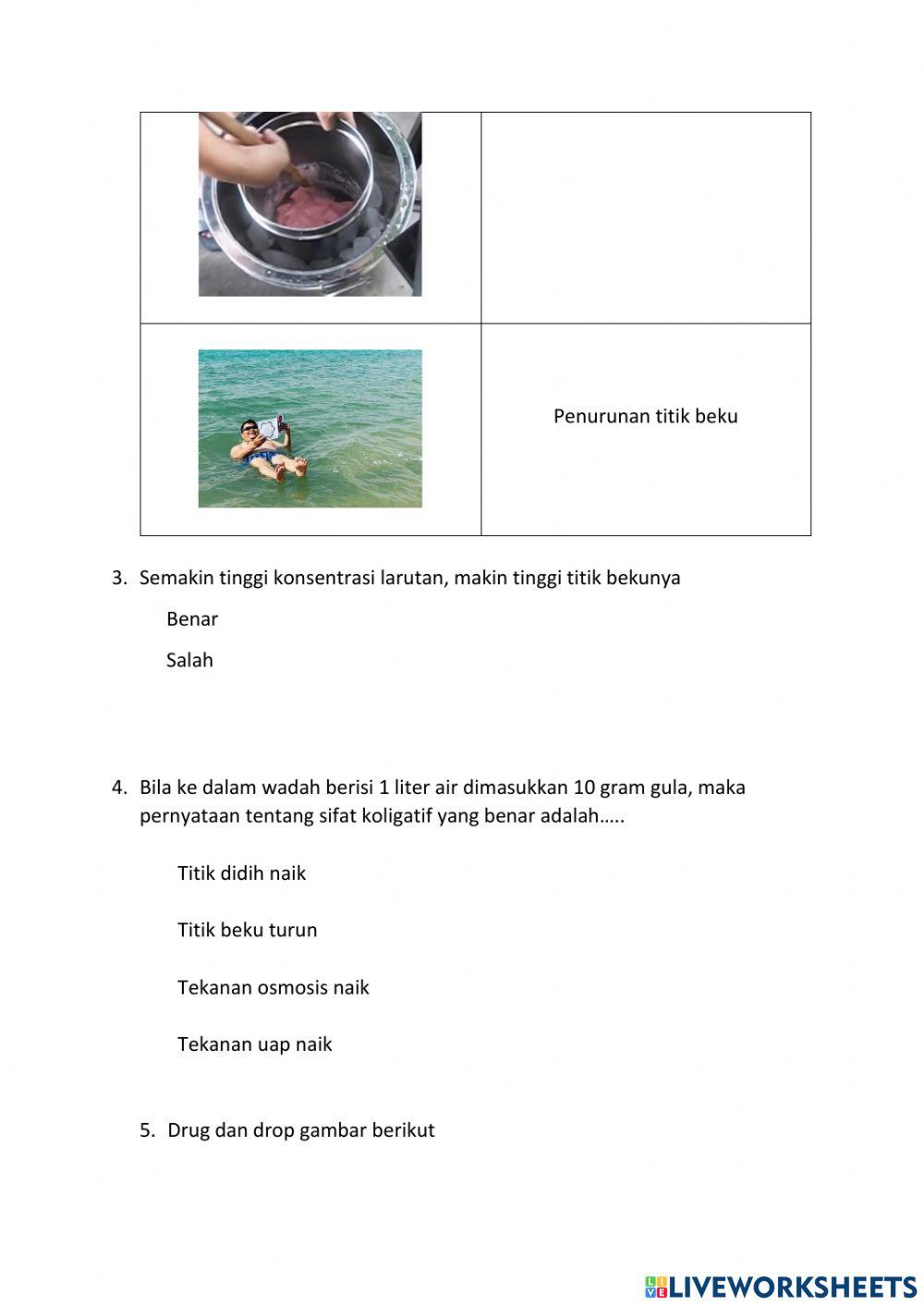 | | |
|---|---|
| | |
| | Penurunan titik beku |

3. Semakin tinggi konsentrasi larutan, makin tinggi titik bekunya

Benar

Salah

4. Bila ke dalam wadah berisi 1 liter air dimasukkan 10 gram gula, maka pernyataan tentang sifat koligatif yang benar adalah…..

Titik didih naik

Titik beku turun

Tekanan osmosis naik

Tekanan uap naik

5. Drug dan drop gambar berikut

LIVEWORKSHEETS