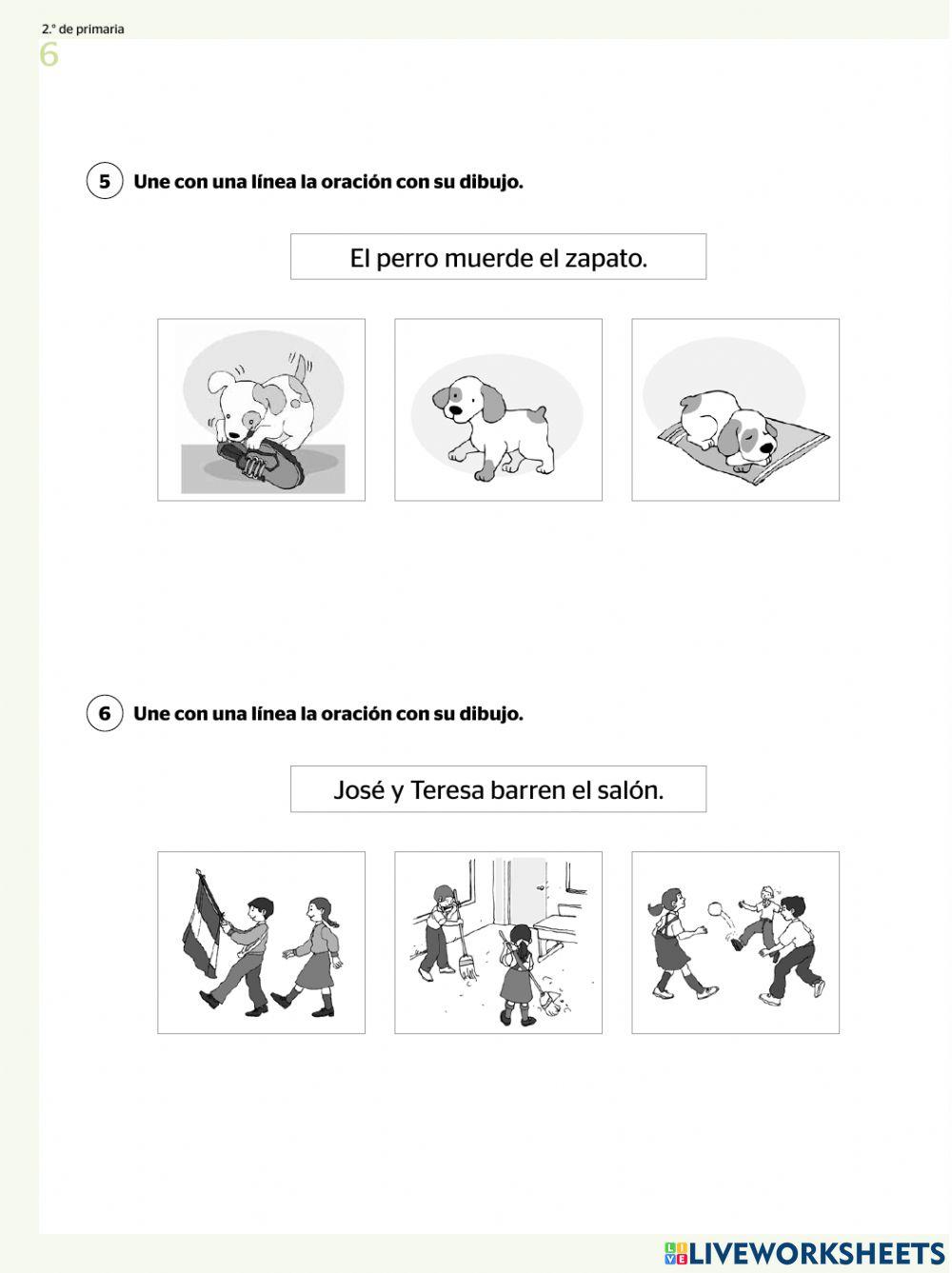 2.° de primaria
6

5 Une con una línea la oración con su dibujo.

El perro muerde el zapato.

6 Une con una línea la oración con su dibujo.

José y Teresa barren el salón.

LIVEWORKSHEETS