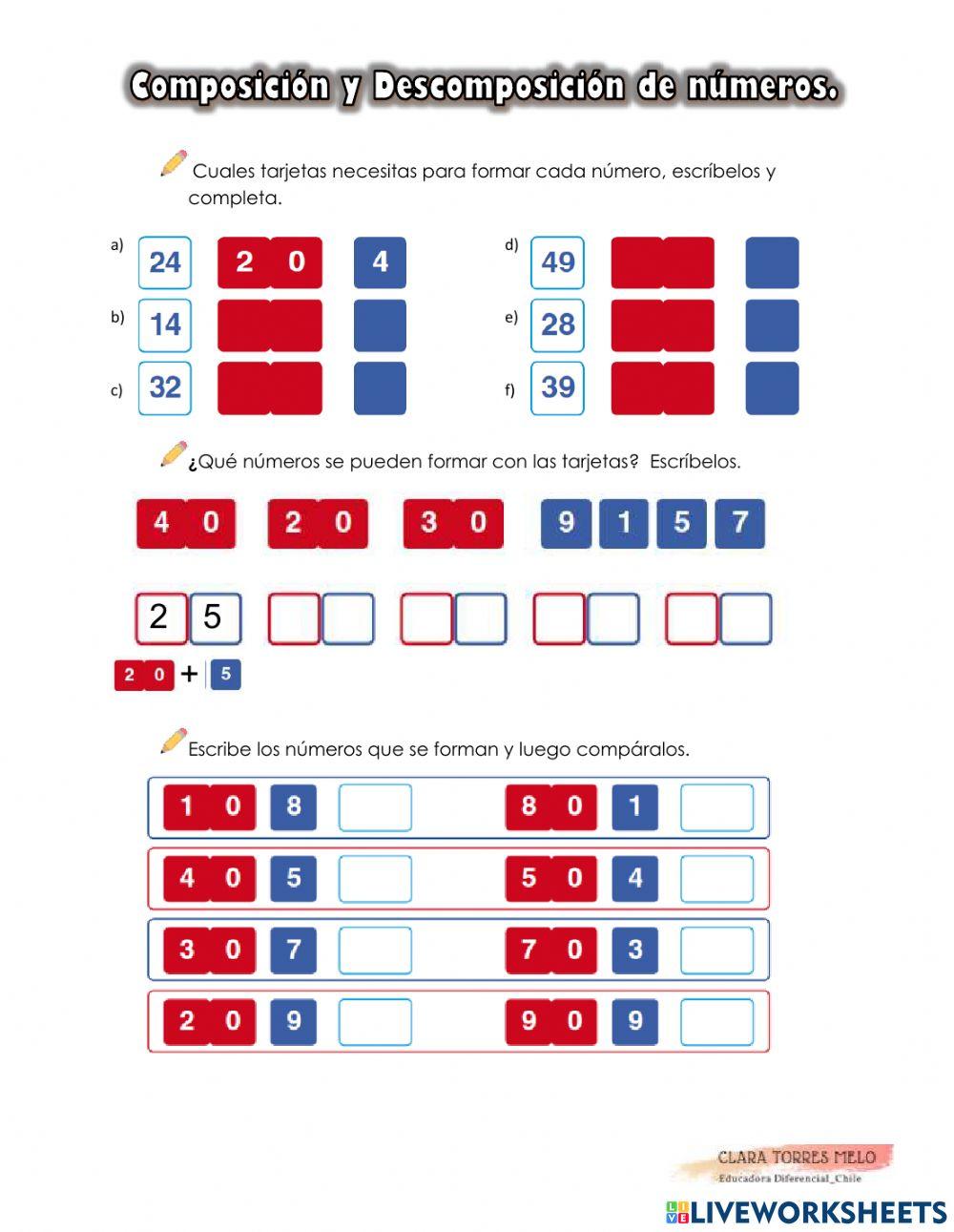 Composición y Descomposición de números.

Cuales tarjetas necesitas para formar cada número, escríbelos y completa.

a) 24 2 0 4

b) 14

c) 32

d) 49

e) 28

f) 39

¿Qué números se pueden formar con las tarjetas? Escríbelos.

4 0 2 0 3 0 9 1 5 7

2 5

2 0 + 5

Escribe los números que se forman y luego compáralos.

1 0 8 8 0 1

4 0 5 5 0 4

3 0 7 7 0 3

2 0 9 9 0 9

CLARA TORRES MELO
Educadora Diferencial_Chile

LIVEWORKSHEETS