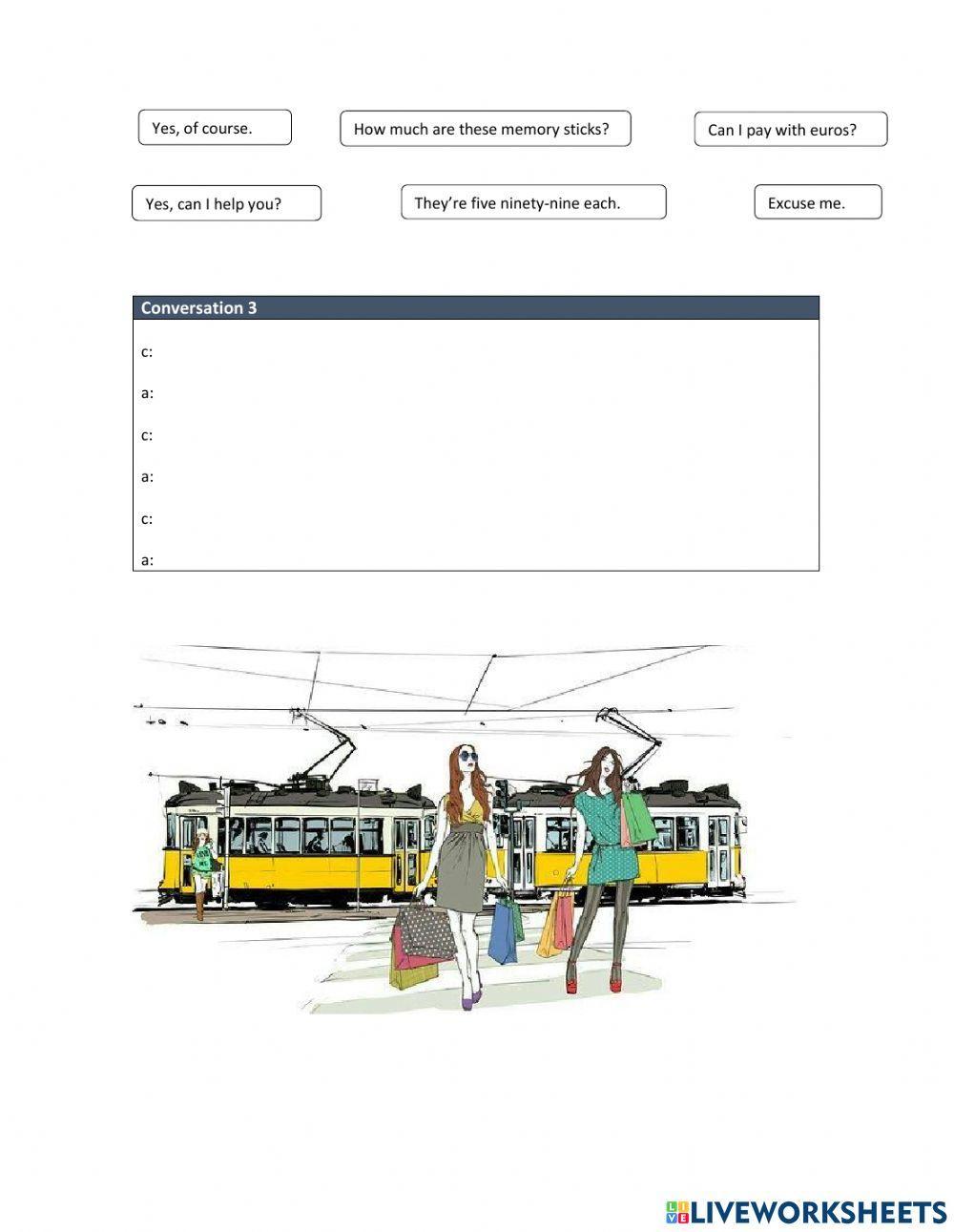 Yes, of course.

How much are these memory sticks?

Can I pay with euros?

Yes, can I help you?

They're five ninety-nine each.

Excuse me.

Conversation 3

c:

a:

c:

a:

c:

a:

LIVEWORKSHEETS