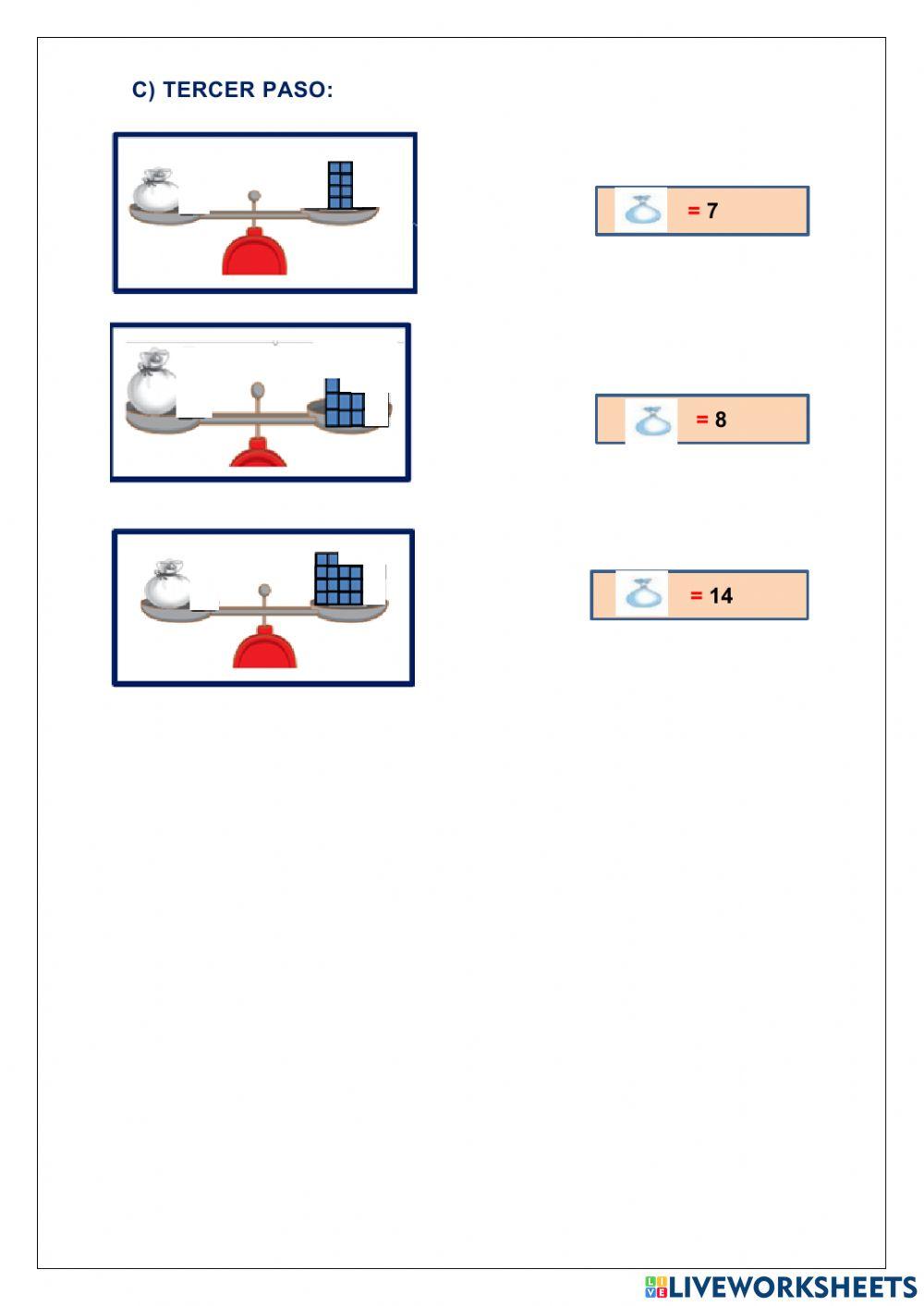 C) TERCER PASO:

= 7

= 8

= 14

LIVEWORKSHEETS