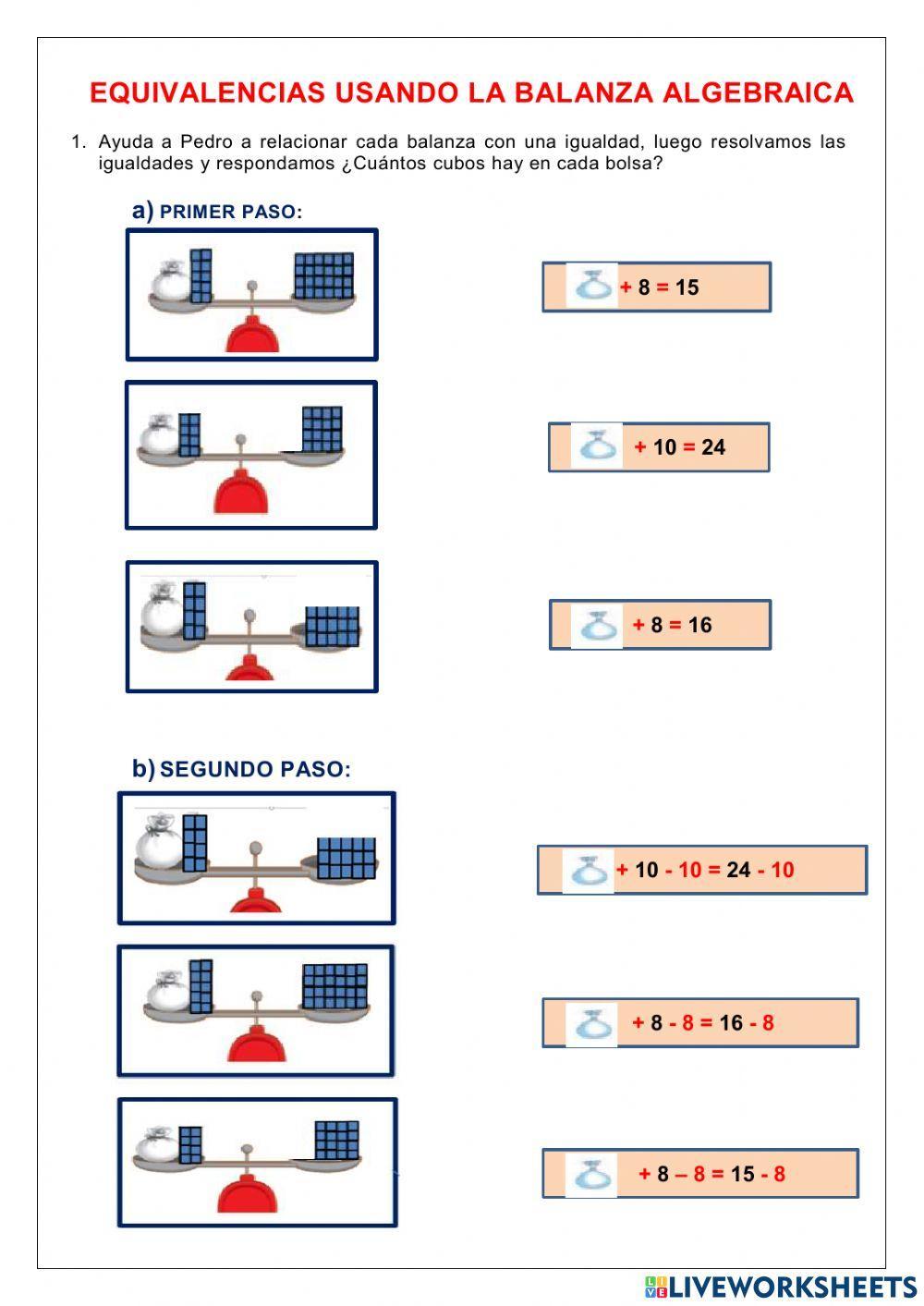 EQUIVALENCIAS USANDO LA BALANZA ALGEBRAICA

1. Ayuda a Pedro a relacionar cada balanza con una igualdad, luego resolvamos las igualdades y respondamos ¿Cuántos cubos hay en cada bolsa?

a) PRIMER PASO:

+ 8 = 15

+ 10 = 24

+ 8 = 16

b) SEGUNDO PASO:

+ 10 - 10 = 24 - 10

+ 8 - 8 = 16 - 8

+ 8 – 8 = 15 - 8

LIVEWORKSHEETS