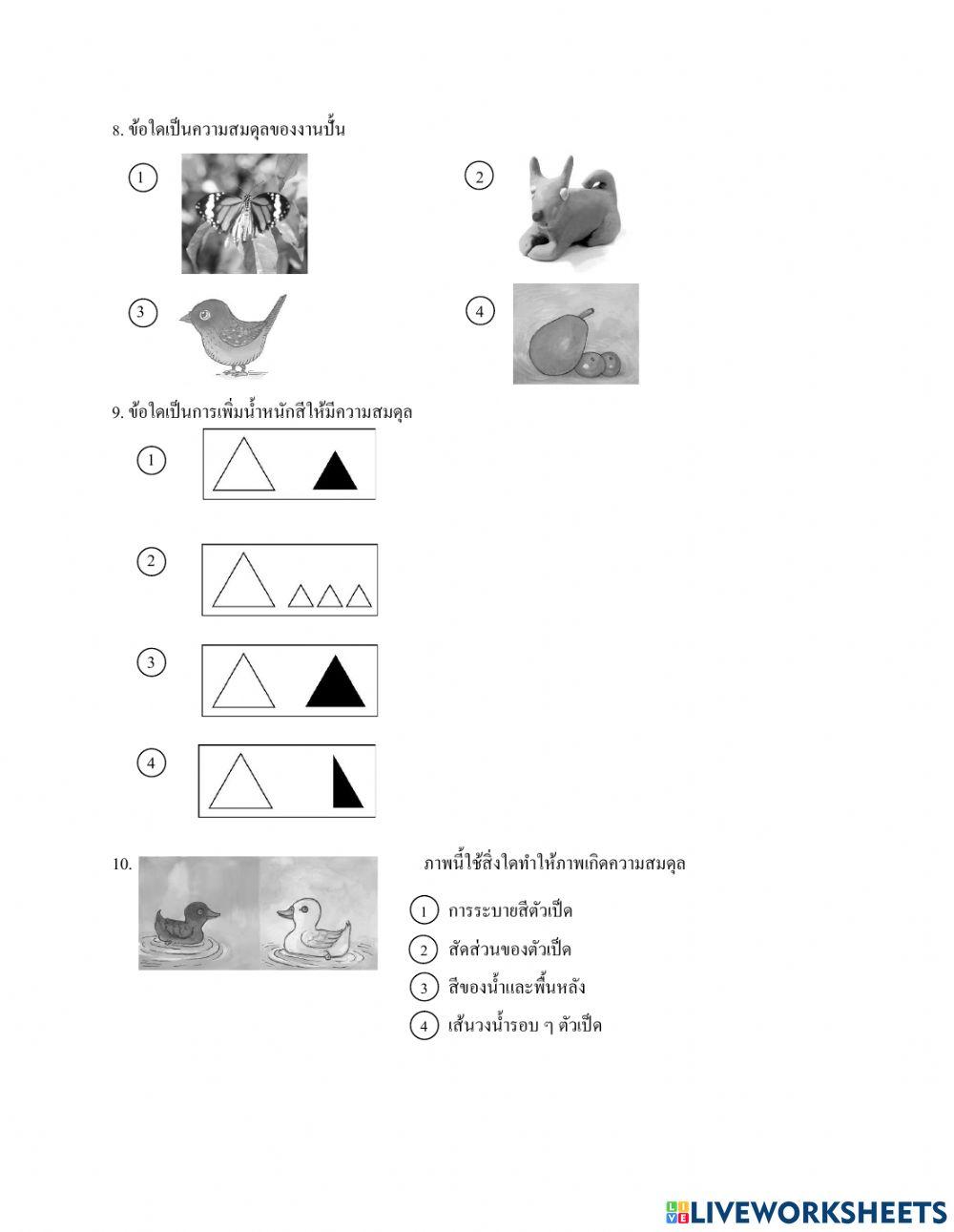 8. ข้อใดเป็นความสมดุลของงานปั้น

1

2

3

4

9. ข้อใดเป็นการเพิ่มน้ำหนักสีให้มีความสมดุล

1

2

3

4

10. ภาพนี้ใช้สิ่งใดทำให้ภาพเกิดความสมดุล

1 การระบายสีตัวเป็ด

2 สัดส่วนของตัวเป็ด

3 สีของน้ำและพื้นหลัง

4 เส้นวงน้ำรอบ ๆ ตัวเป็ด

LIVEWORKSHEETS