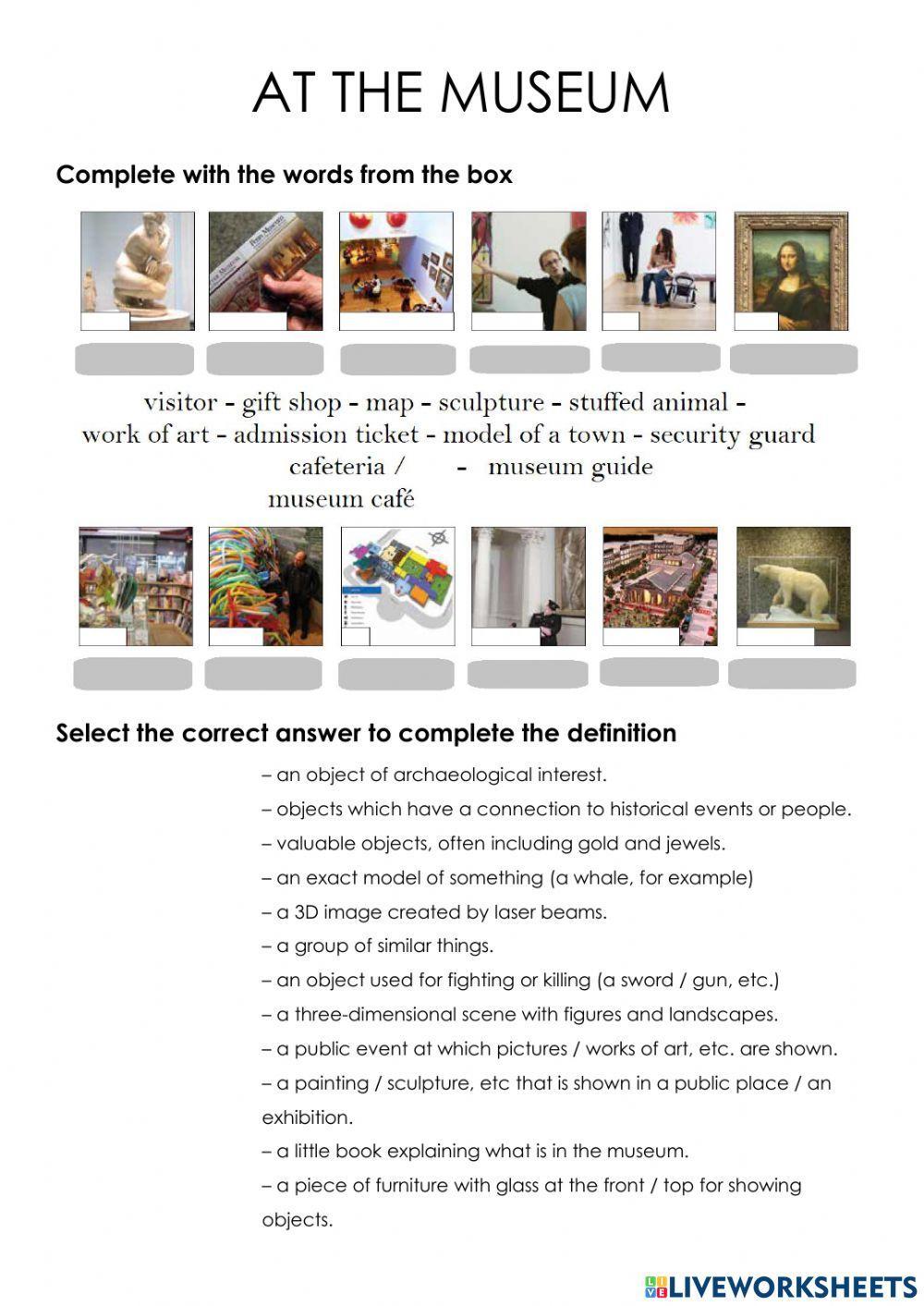 AT THE MUSEUM

Complete with the words from the box

visitor - gift shop - map - sculpture - stuffed animal - work of art - admission ticket - model of a town - security guard cafeteria / museum café - museum guide

Select the correct answer to complete the definition

– an object of archaeological interest.

– objects which have a connection to historical events or people.

– valuable objects, often including gold and jewels.

– an exact model of something (a whale, for example)

– a 3D image created by laser beams.

– a group of similar things.

– an object used for fighting or killing (a sword / gun, etc.)

– a three-dimensional scene with figures and landscapes.

– a public event at which pictures / works of art, etc. are shown.

– a painting / sculpture, etc that is shown in a public place / an exhibition.

– a little book explaining what is in the museum.

– a piece of furniture with glass at the front / top for showing objects.

LIVEWORKSHEETS