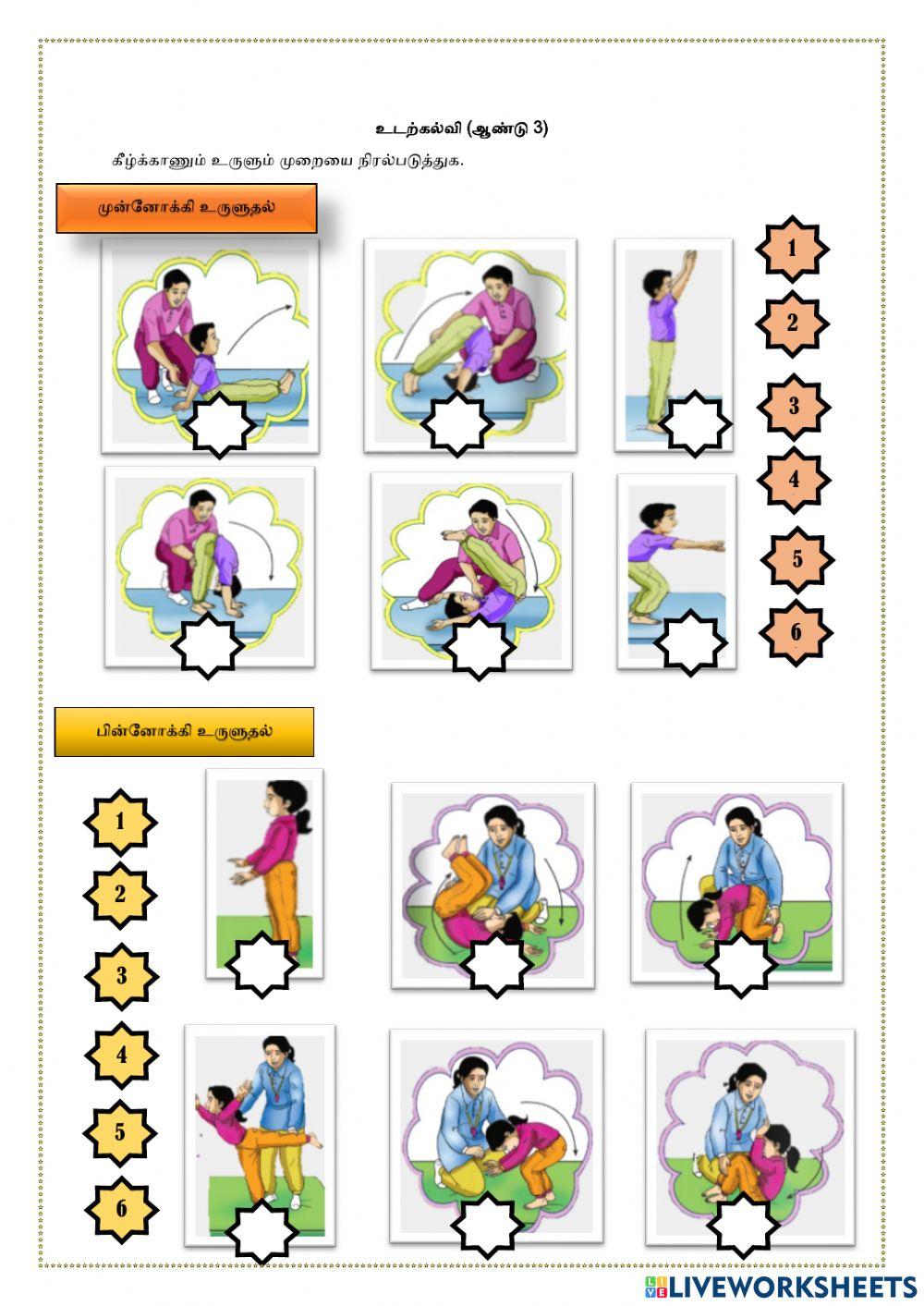 உடற்கல்வி (ஆண்டு 3)

கீழ்க்காணும் உருளும் முறையை நிரல்படுத்துக.

முன்னோக்கி உருளுதல்

1
2
3
4
5
6

பின்னோக்கி உருளுதல்

1
2
3
4
5
6

LIVEWORKSHEETS