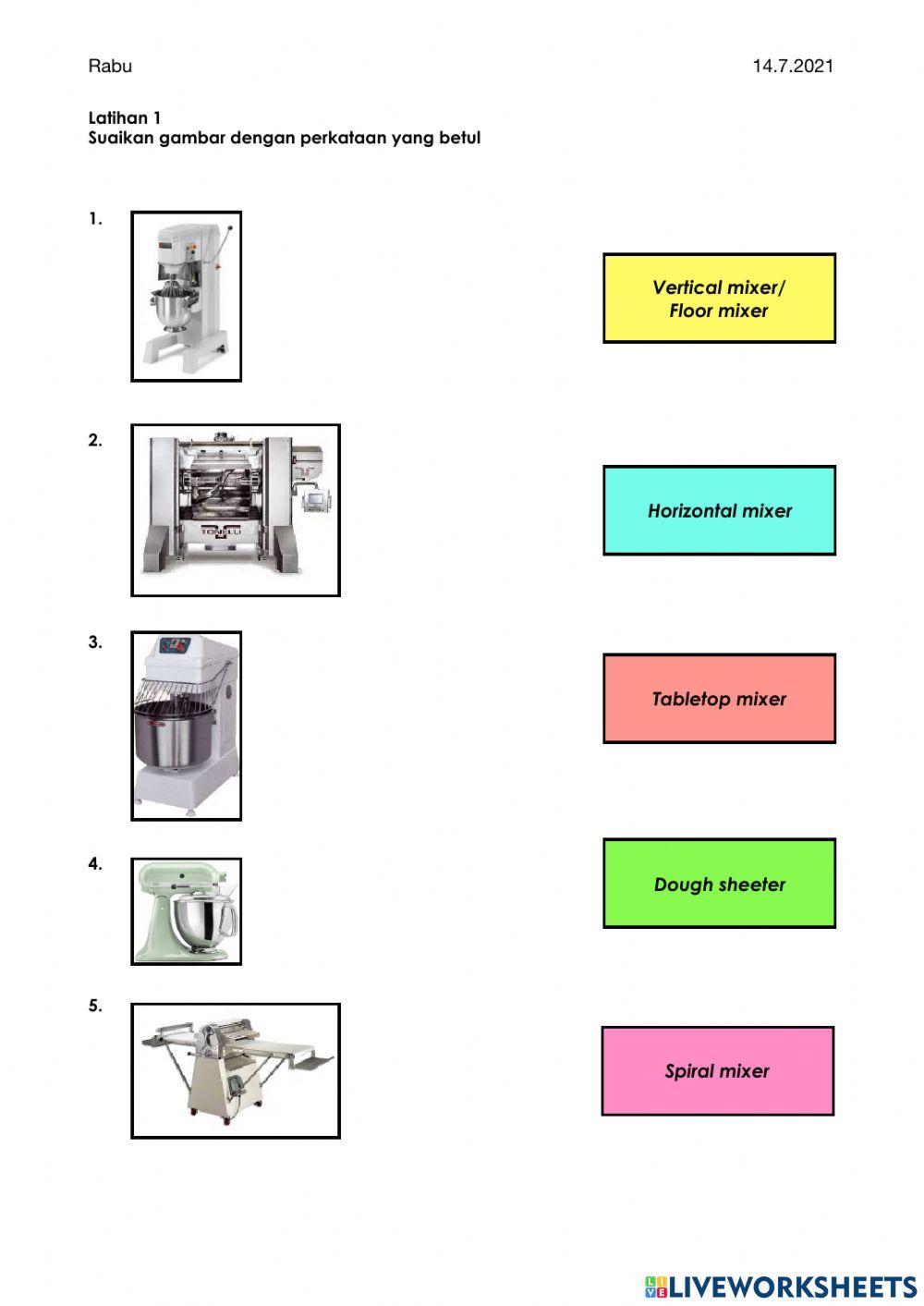 Rabu

14.7.2021

Latihan 1
Suaikan gambar dengan perkataan yang betul

1.

2.

TONELLI

3.

4.

5.

Vertical mixer/
Floor mixer

Horizontal mixer

Tabletop mixer

Dough sheeter

Spiral mixer

LIVEWORKSHEETS