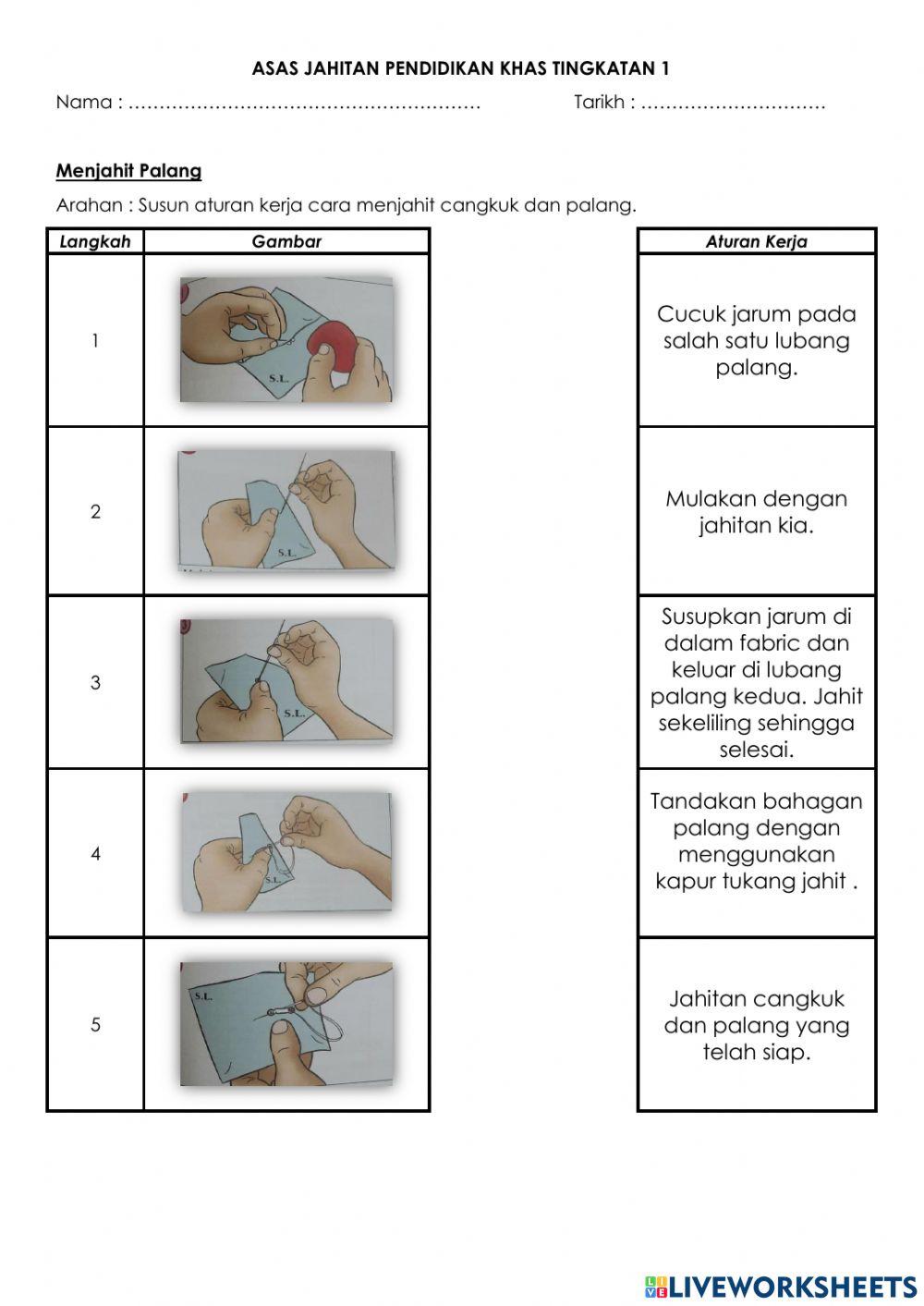 ASAS JAHITAN PENDIDIKAN KHAS TINGKATAN 1

Nama : ………………………………………………… Tarikh : …………………………

Menjahit Palang

Arahan : Susun aturan kerja cara menjahit cangkuk dan palang.

| Langkah | Gambar |
|---|---|
| 1 | S.L. |
| 2 | S.L. |
| 3 | S.L. |
| 4 | S.L. |
| 5 | S.L. |

| Aturan Kerja |
|---|
| Cucuk jarum pada salah satu lubang palang. |
| Mulakan dengan jahitan kia. |
| Susupkan jarum di dalam fabric dan keluar di lubang palang kedua. Jahit sekeliling sehingga selesai. |
| Tandakan bahagan palang dengan menggunakan kapur tukang jahit . |
| Jahitan cangkuk dan palang yang telah siap. |

LIVEWORKSHEETS