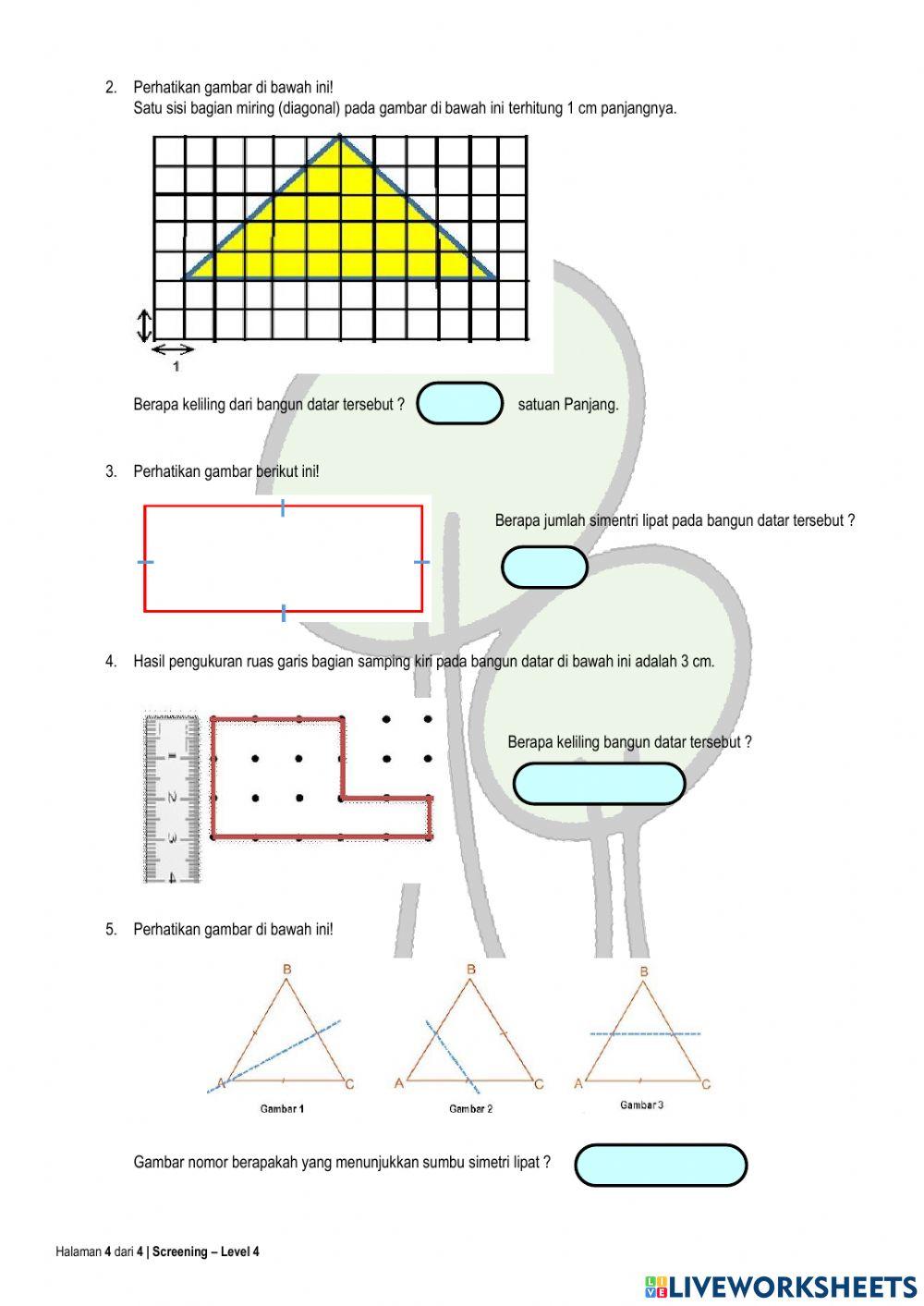 2. Perhatikan gambar di bawah ini!
Satu sisi bagian miring (diagonal) pada gambar di bawah ini terhitung 1 cm panjangnya.

1

Berapa keliling dari bangun datar tersebut ? satuan Panjang.

3. Perhatikan gambar berikut ini!

Berapa jumlah simentri lipat pada bangun datar tersebut ?

4. Hasil pengukuran ruas garis bagian samping kiri pada bangun datar di bawah ini adalah 3 cm.

1
2
3
4

Berapa keliling bangun datar tersebut ?

5. Perhatikan gambar di bawah ini!

B
A C
Gambar 1

B
A C
Gambar 2

B
A C
Gambar 3

Gambar nomor berapakah yang menunjukkan sumbu simetri lipat ?

Halaman 4 dari 4 | Screening – Level 4

LIVEWORKSHEETS