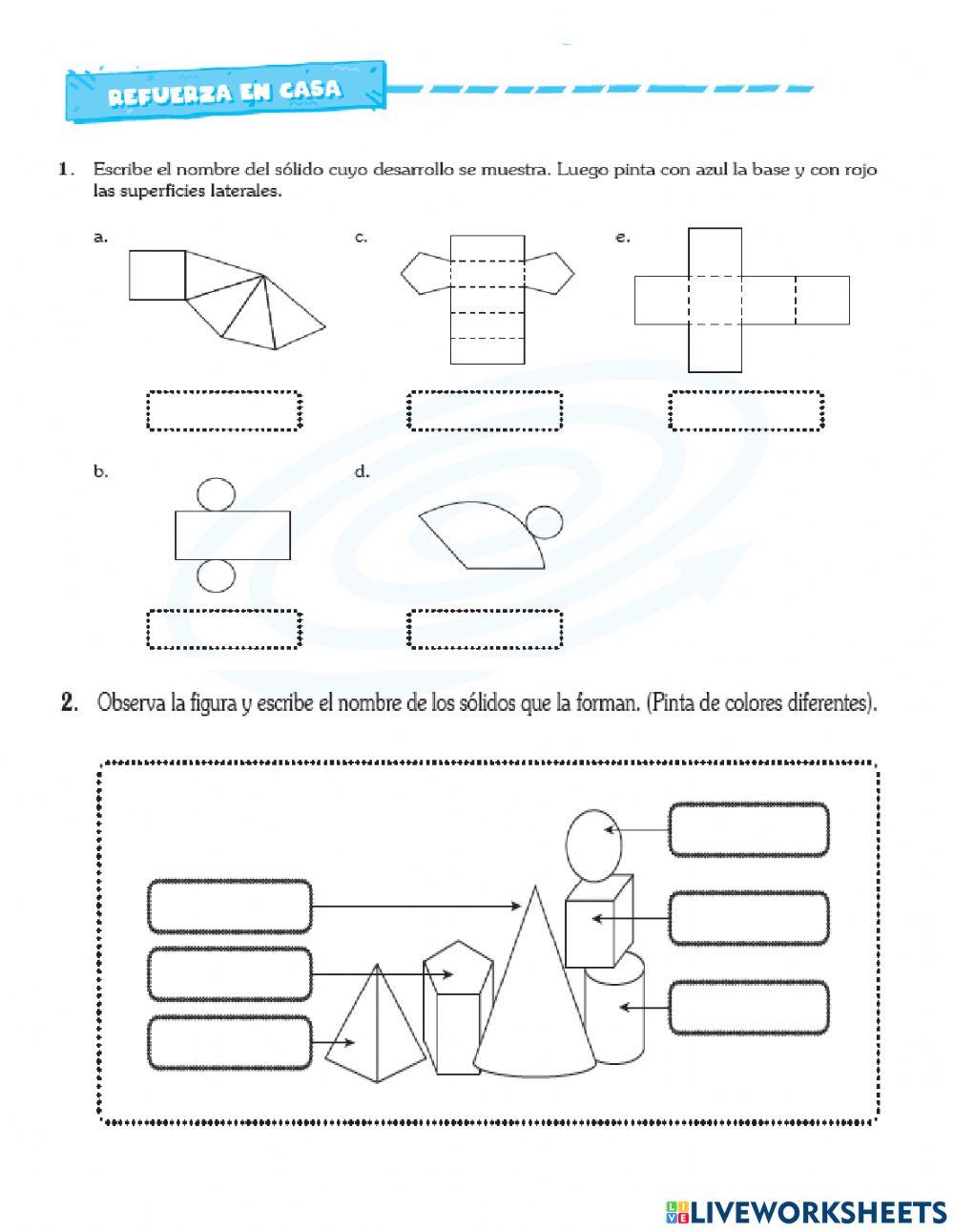 REFUERZA EN CASA

1. Escribe el nombre del sólido cuyo desarrollo se muestra. Luego pinta con azul la base y con rojo las superficies laterales.

a.

c.

e.

b.

d.

2. Observa la figura y escribe el nombre de los sólidos que la forman. (Pinta de colores diferentes).

LIVEWORKSHEETS