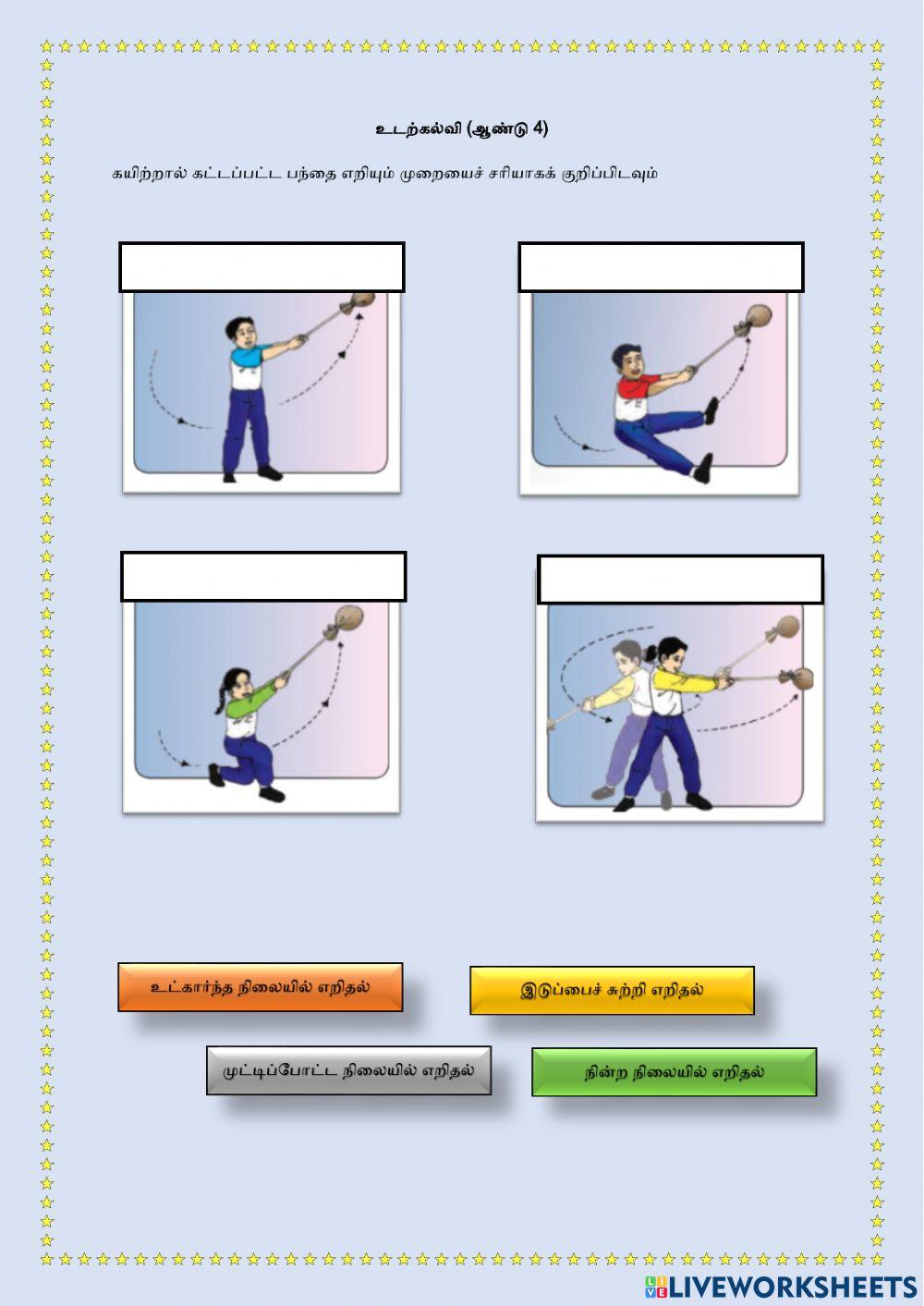 உடற்கல்வி (ஆண்டு 4)

கயிற்றால் கட்டப்பட்ட பந்தை எறியும் முறையைச் சரியாகக் குறிப்பிடவும்

உட்கார்ந்த நிலையில் எறிதல்

இடுப்பைச் சுற்றி எறிதல்

முட்டிப்போட்ட நிலையில் எறிதல்

நின்ற நிலையில் எறிதல்

LIVEWORKSHEETS