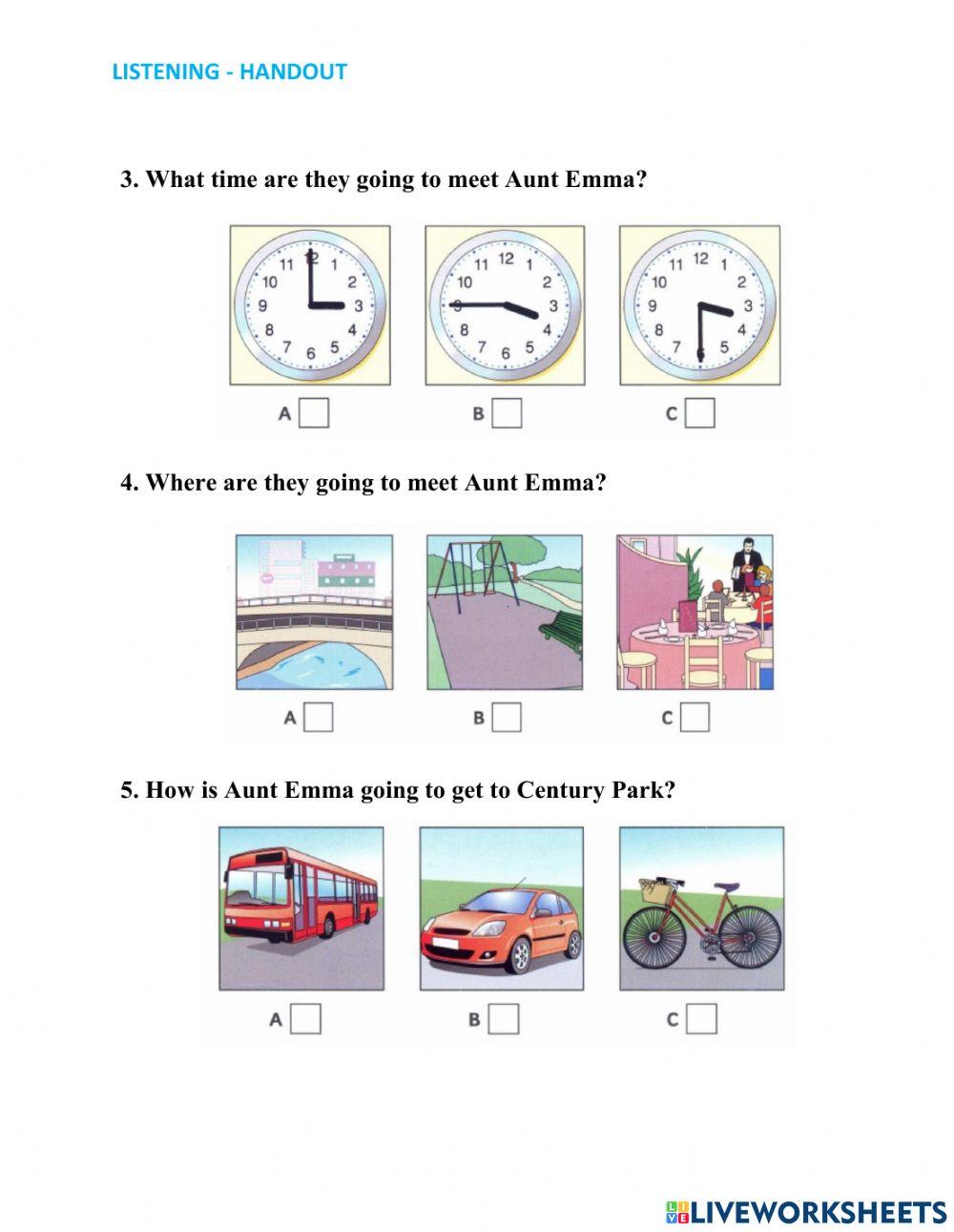 LISTENING - HANDOUT

3. What time are they going to meet Aunt Emma?

11 12 1 2 3 4 5 6 7 8 9 10

11 12 1 2 3 4 5 6 7 8 9 10

11 12 1 2 3 4 5 6 7 8 9 10

A

B

C

4. Where are they going to meet Aunt Emma?

A

B

C

5. How is Aunt Emma going to get to Century Park?

A

B

C

LIVEWORKSHEETS