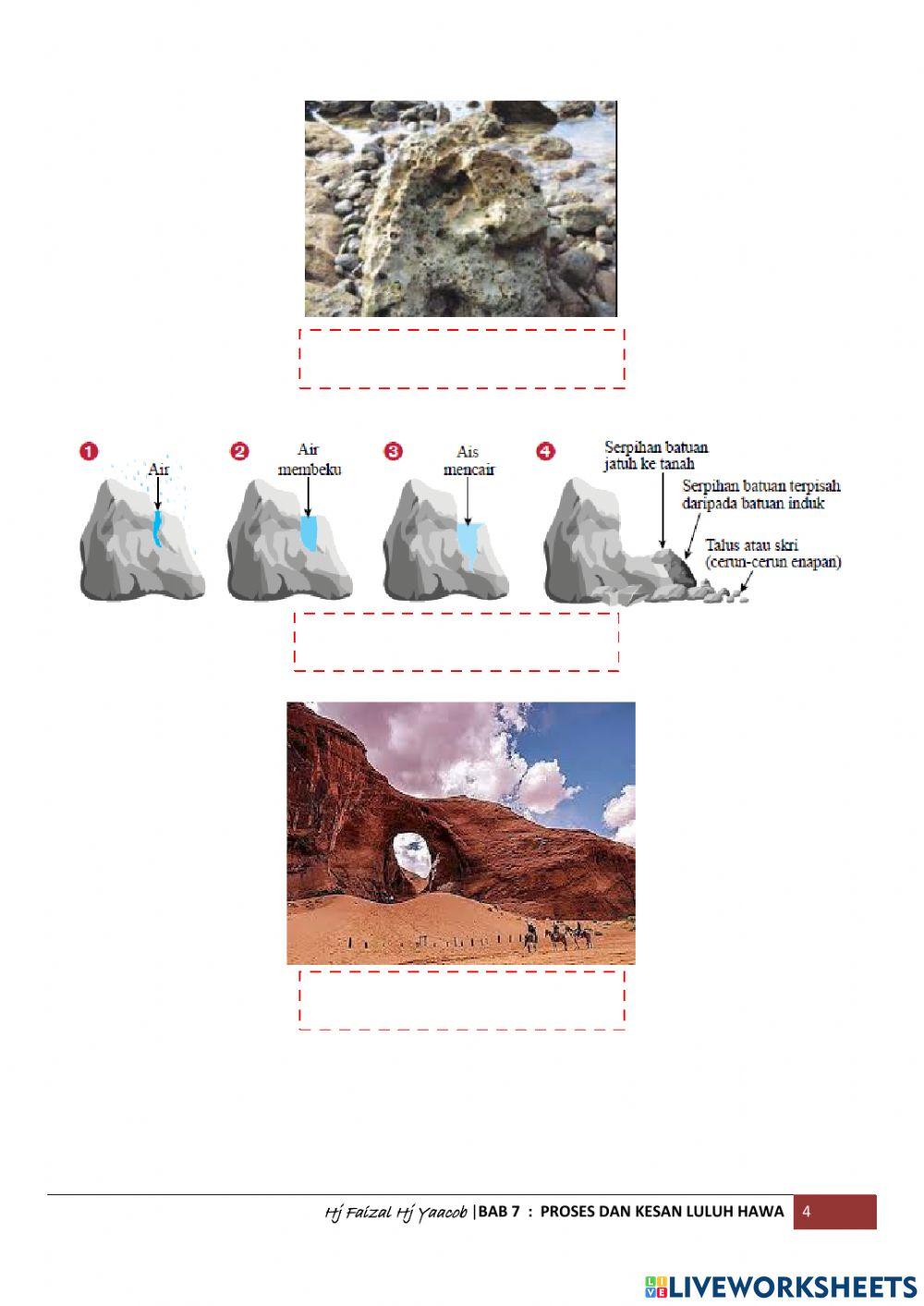 1 Air

2 Air membeku

3 Ais mencair

4 Serpihan batuan jatuh ke tanah

Serpihan batuan terpisah daripada batuan induk

Talus atau skri (cerun-cerun enapan)

Hj Faizal Hj Yaacob |BAB 7 : PROSES DAN KESAN LULUH HAWA 4

LIVEWORKSHEETS