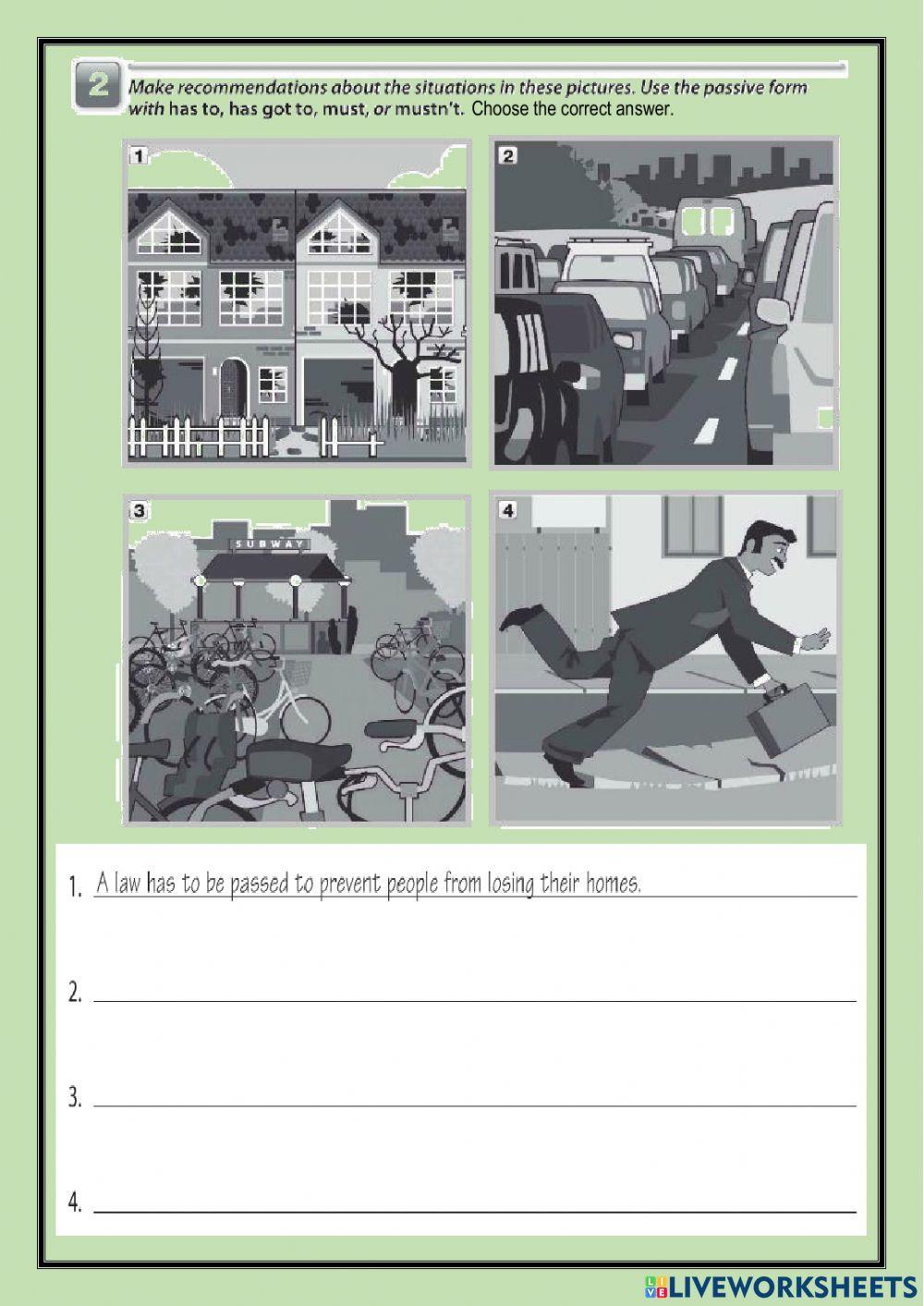 2 Make recommendations about the situations in these pictures. Use the passive form with has to, has got to, must, or mustn't. Choose the correct answer.

1

2

3

SUBWAY

4

1. A law has to be passed to prevent people from losing their homes.

2.

3.

4.

LIVEWORKSHEETS