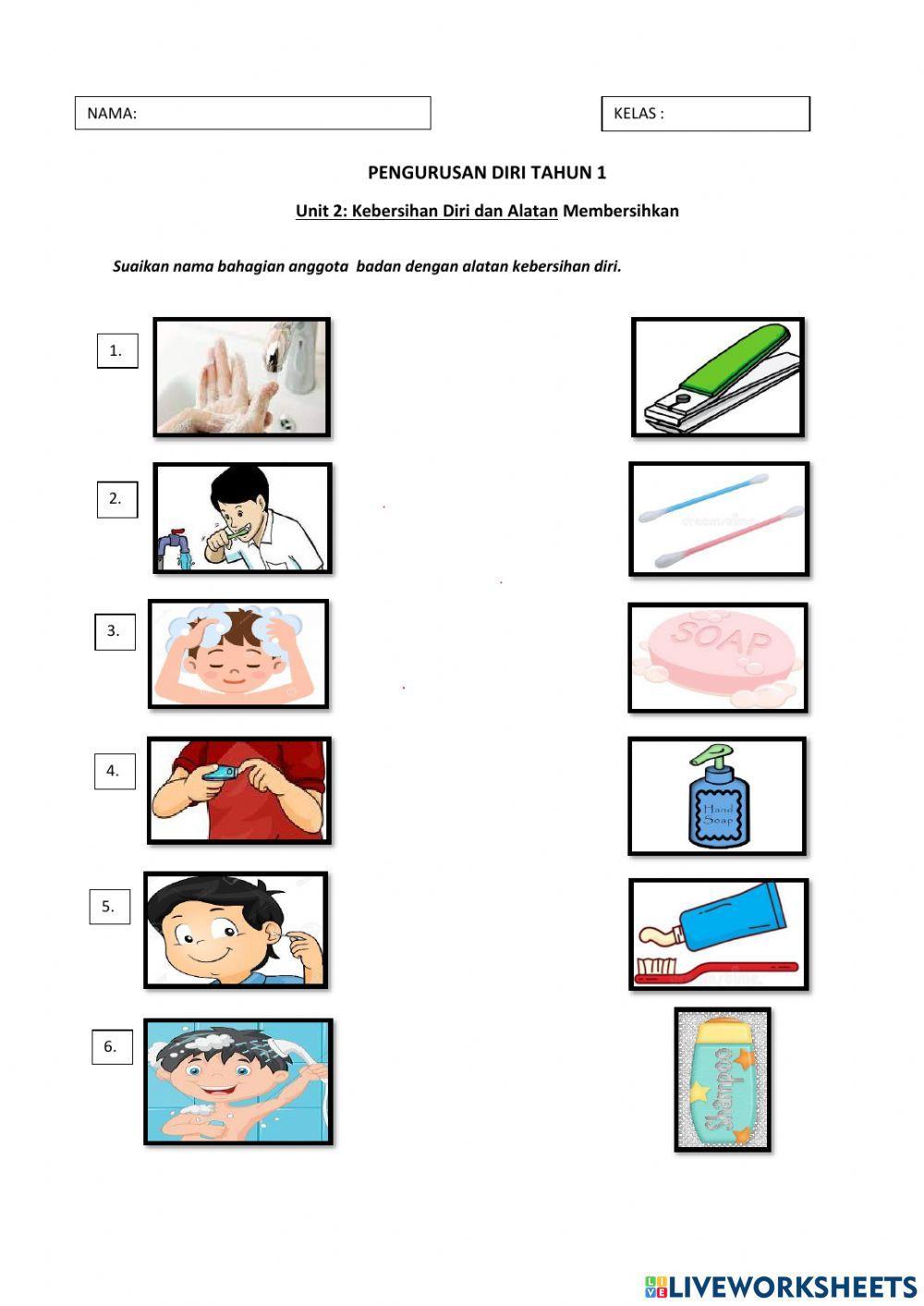 NAMA:

KELAS :

PENGURUSAN DIRI TAHUN 1

Unit 2: Kebersihan Diri dan Alatan Membersihkan

Suaikan nama bahagian anggota badan dengan alatan kebersihan diri.

1.

2.

3.

4.

5.

6.

SOAP

Hand Soap

Shampoo

LIVEWORKSHEETS