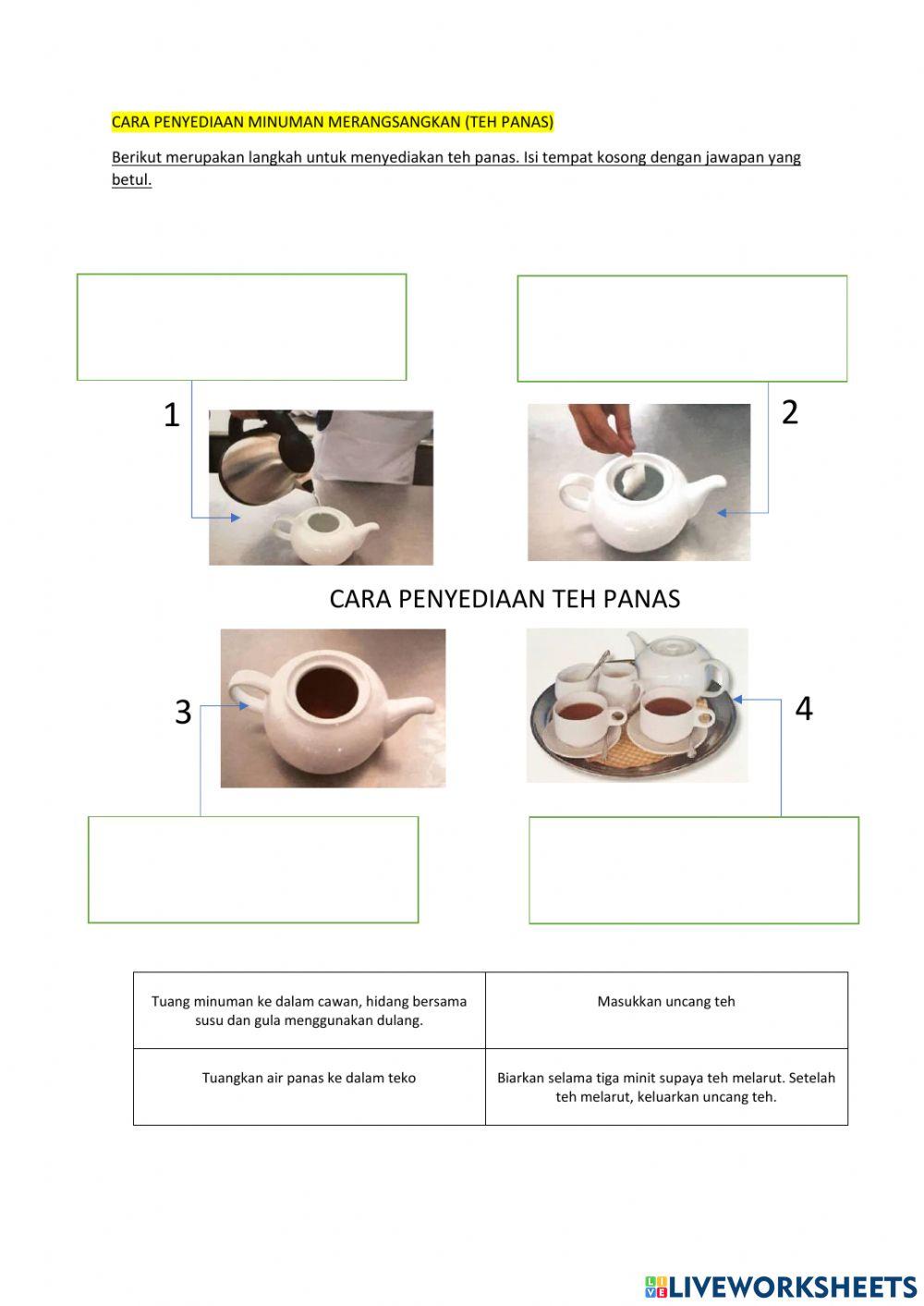 CARA PENYEDIAAN MINUMAN MERANGSANGKAN (TEH PANAS)

Berikut merupakan langkah untuk menyediakan teh panas. Isi tempat kosong dengan jawapan yang betul.

1

2

CARA PENYEDIAAN TEH PANAS

3

4

| Tuang minuman ke dalam cawan, hidang bersama susu dan gula menggunakan dulang. | Masukkan uncang teh |
|---|---|
| Tuangkan air panas ke dalam teko | Biarkan selama tiga minit supaya teh melarut. Setelah teh melarut, keluarkan uncang teh. |

LIVEWORKSHEETS