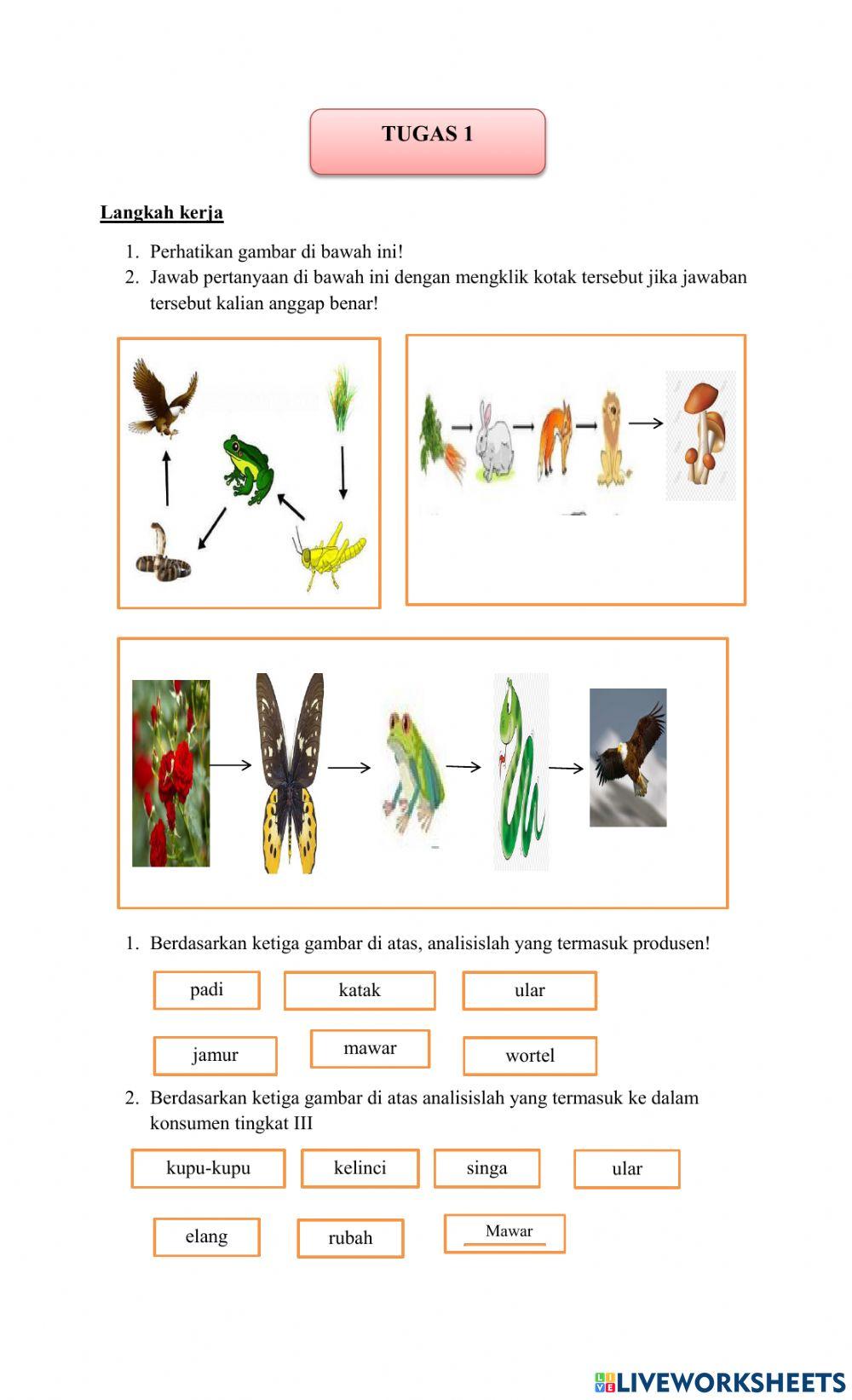 TUGAS 1

Langkah kerja

1. Perhatikan gambar di bawah ini!
2. Jawab pertanyaan di bawah ini dengan mengklik kotak tersebut jika jawaban tersebut kalian anggap benar!

1. Berdasarkan ketiga gambar di atas, analisislah yang termasuk produsen!

padi
katak
ular
jamur
mawar
wortel

2. Berdasarkan ketiga gambar di atas analisislah yang termasuk ke dalam konsumen tingkat III

kupu-kupu
kelinci
singa
ular
elang
rubah
Mawar

LIVEWORKSHEETS