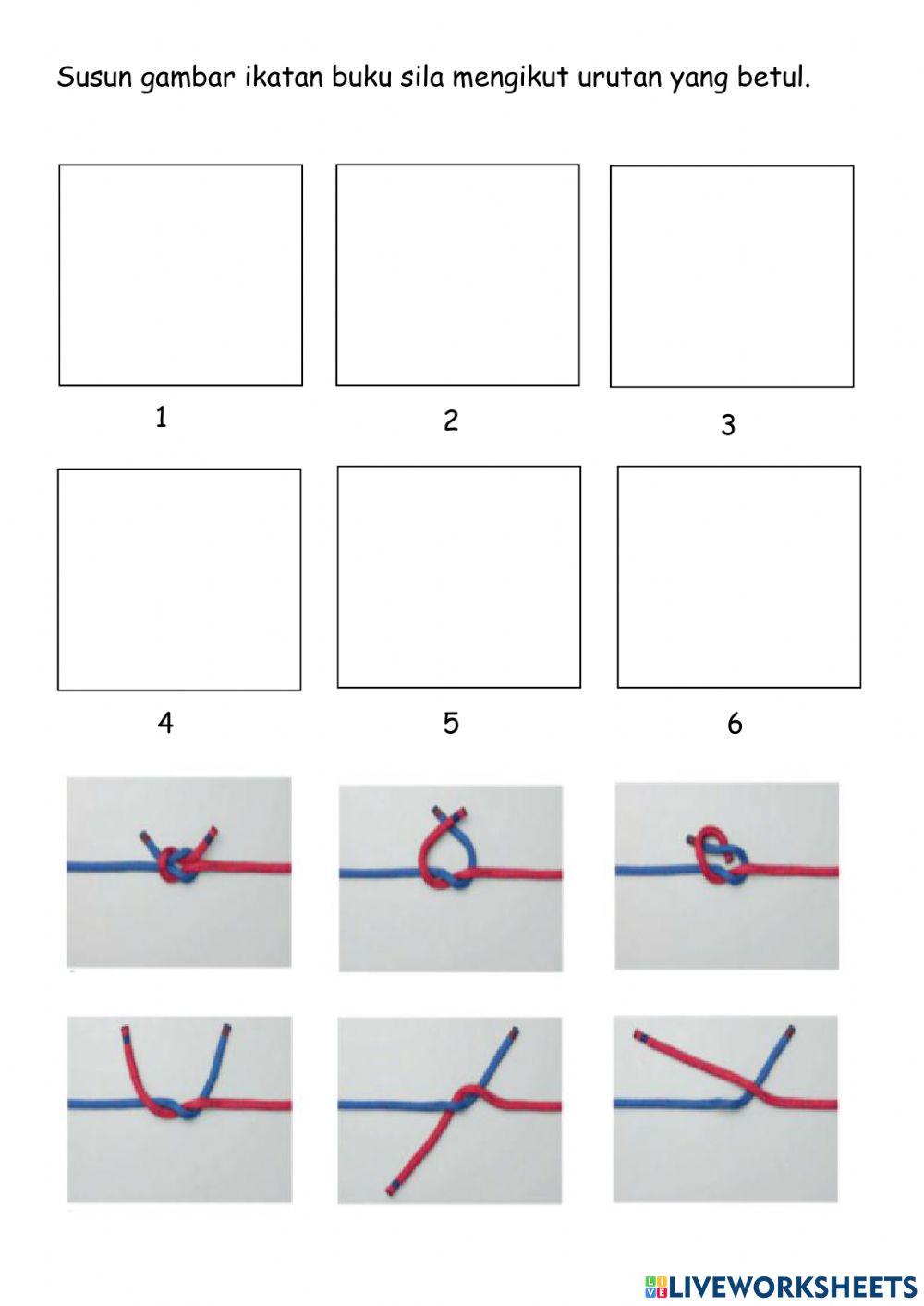 Susun gambar ikatan buku sila mengikut urutan yang betul.

1

2

3

4

5

6

LIVEWORKSHEETS