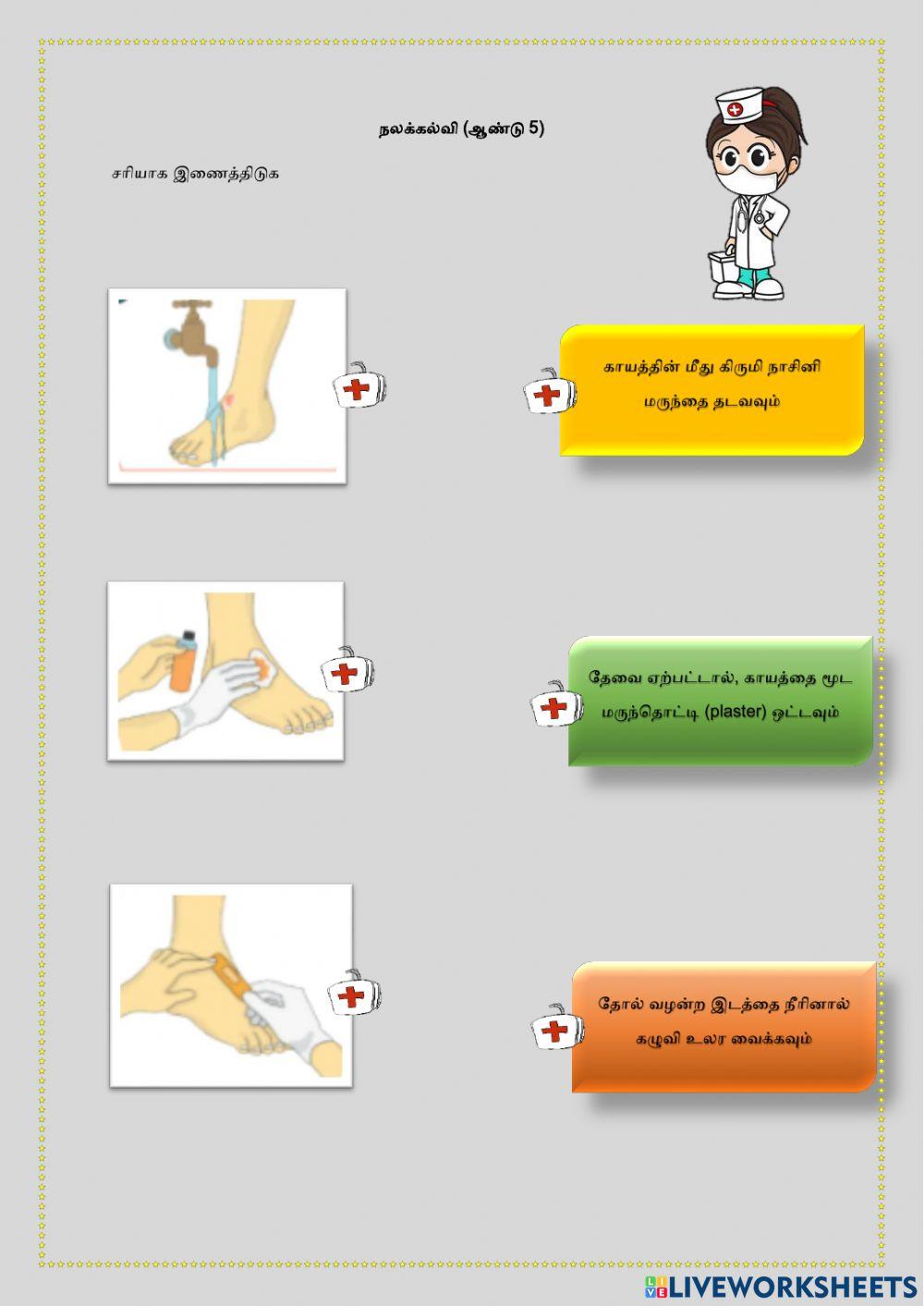 நலக்கல்வி (ஆண்டு 5)

சரியாக இணைத்திடுக

காயத்தின் மீது கிருமி நாசினி மருந்தை தடவவும்

தேவை ஏற்பட்டால், காயத்தை மூட மருந்தொட்டி (plaster) ஒட்டவும்

தோல் வழன்ற இடத்தை நீரினால் கழுவி உலர வைக்கவும்

LIVEWORKSHEETS