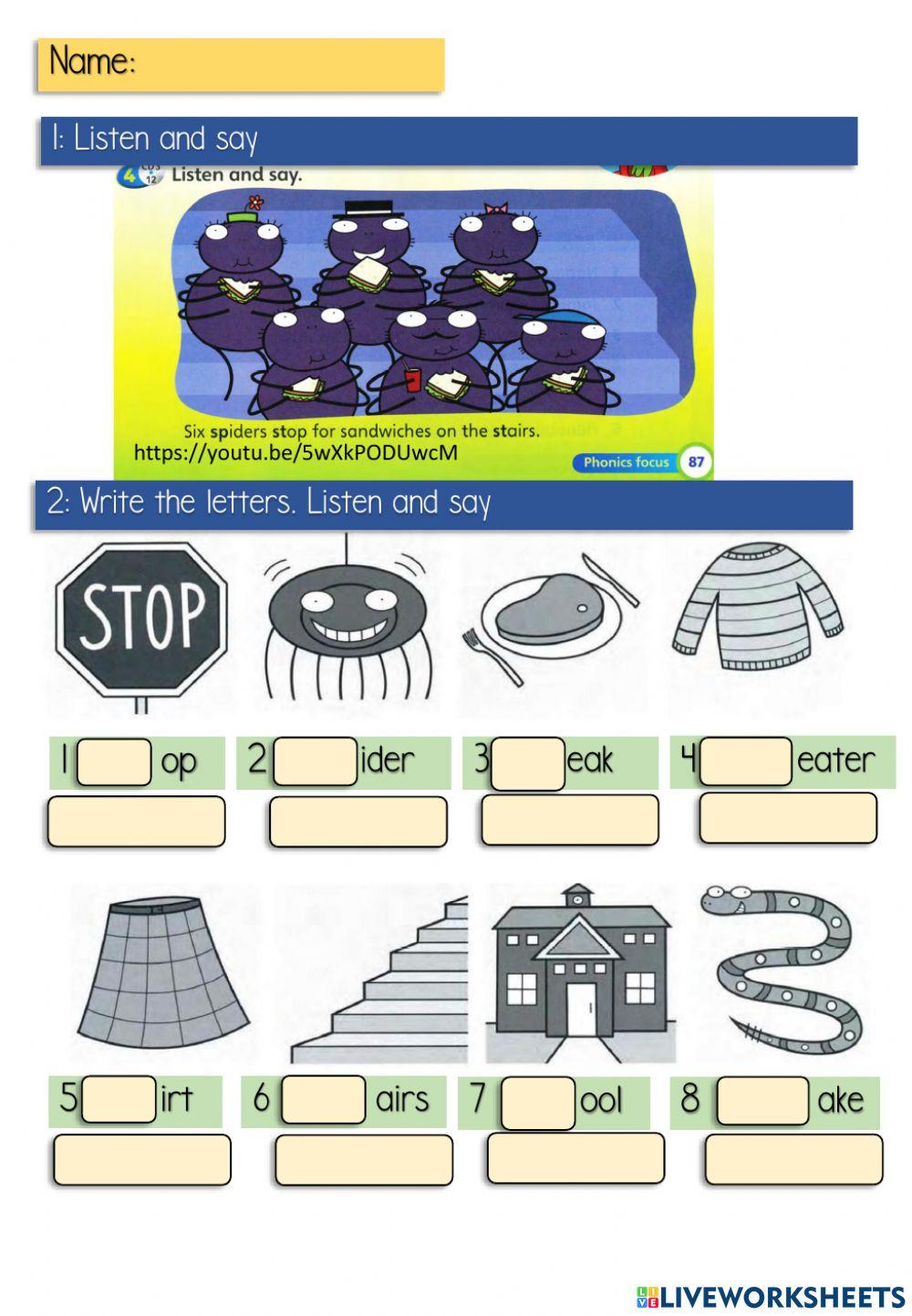 Name:

1: Listen and say

4 CD3 12 Listen and say.

Six spiders stop for sandwiches on the stairs.

https://youtu.be/5wXkPODUwcM

Phonics focus 87

2: Write the letters. Listen and say

STOP

1 op

2 ider

3 eak

4 eater

5 irt

6 airs

7 ool

8 ake

LIVEWORKSHEETS