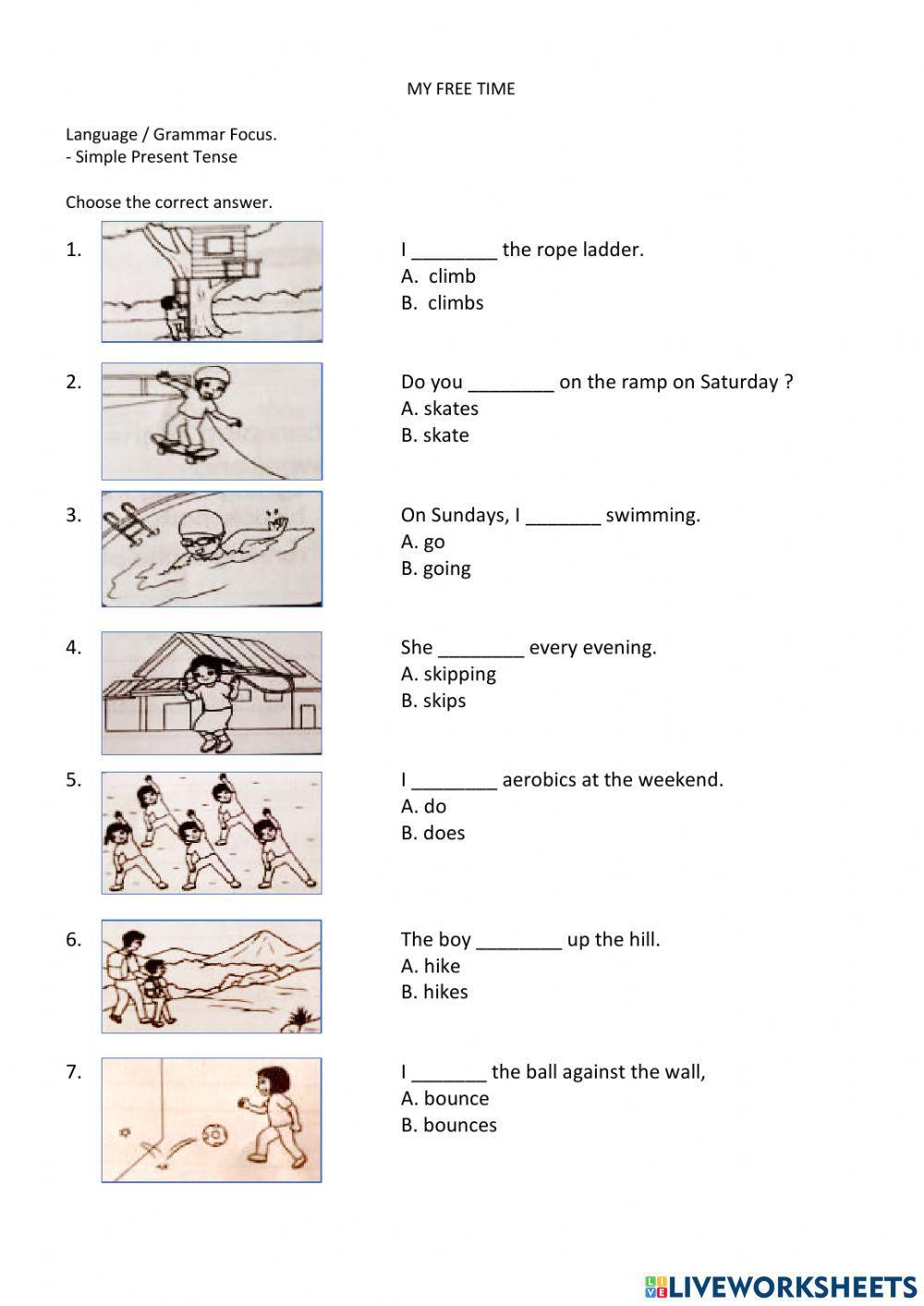 MY FREE TIME

Language / Grammar Focus.
- Simple Present Tense

Choose the correct answer.

1. I ________ the rope ladder.
A. climb
B. climbs

2. Do you ________ on the ramp on Saturday ?
A. skates
B. skate

3. On Sundays, I _______ swimming.
A. go
B. going

4. She ________ every evening.
A. skipping
B. skips

5. I ________ aerobics at the weekend.
A. do
B. does

6. The boy ________ up the hill.
A. hike
B. hikes

7. I _______ the ball against the wall,
A. bounce
B. bounces

LIVEWORKSHEETS