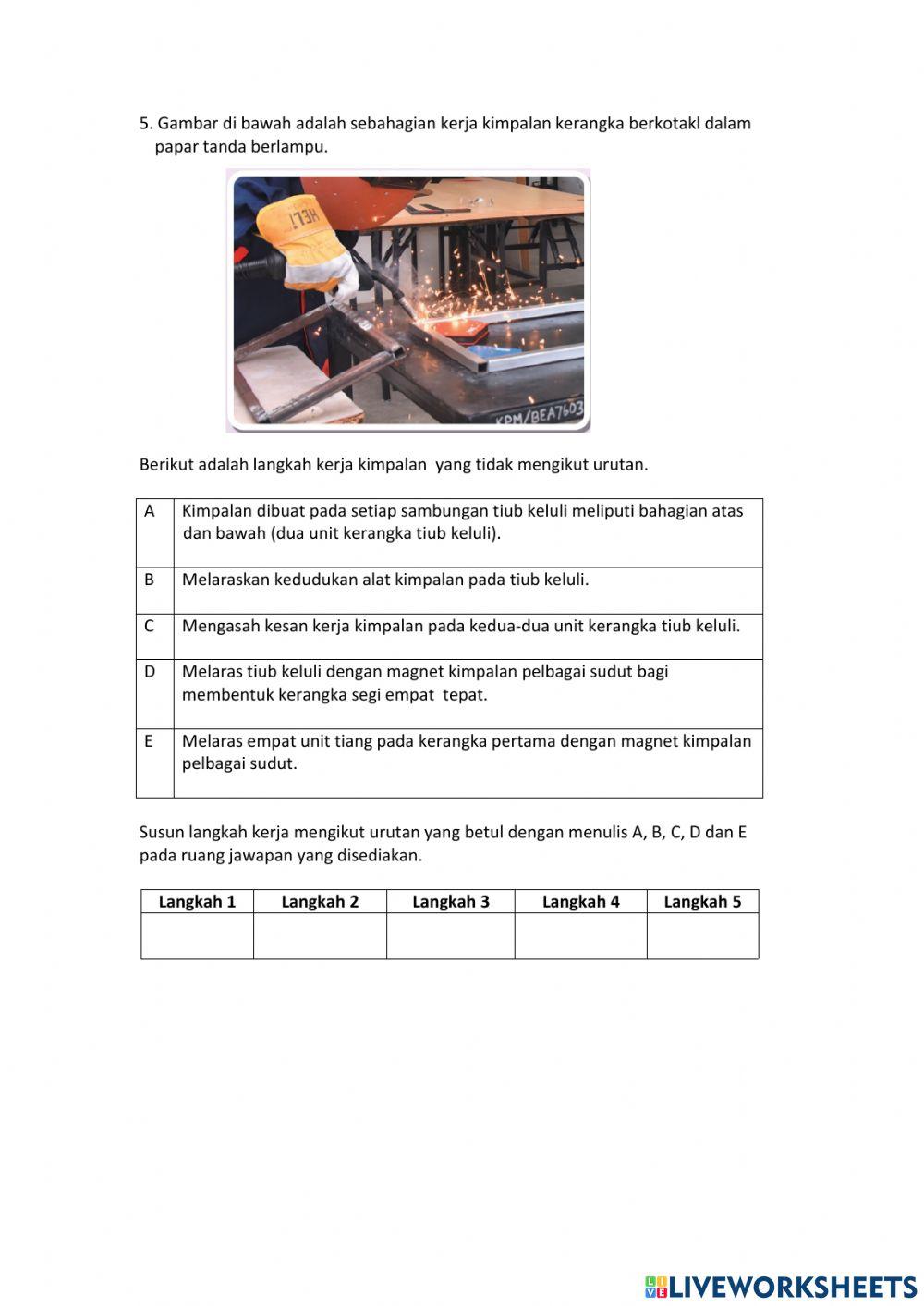 5. Gambar di bawah adalah sebahagian kerja kimpalan kerangka berkotakl dalam papar tanda berlampu.

HELI

KPM/BEA7603

Berikut adalah langkah kerja kimpalan yang tidak mengikut urutan.

| A | Kimpalan dibuat pada setiap sambungan tiub keluli meliputi bahagian atas dan bawah (dua unit kerangka tiub keluli). |
|---|---|
| B | Melaraskan kedudukan alat kimpalan pada tiub keluli. |
| C | Mengasah kesan kerja kimpalan pada kedua-dua unit kerangka tiub keluli. |
| D | Melaras tiub keluli dengan magnet kimpalan pelbagai sudut bagi membentuk kerangka segi empat tepat. |
| E | Melaras empat unit tiang pada kerangka pertama dengan magnet kimpalan pelbagai sudut. |

Susun langkah kerja mengikut urutan yang betul dengan menulis A, B, C, D dan E pada ruang jawapan yang disediakan.

| Langkah 1 | Langkah 2 | Langkah 3 | Langkah 4 | Langkah 5 |
|---|---|---|---|---|
| | | | | |

LIVEWORKSHEETS