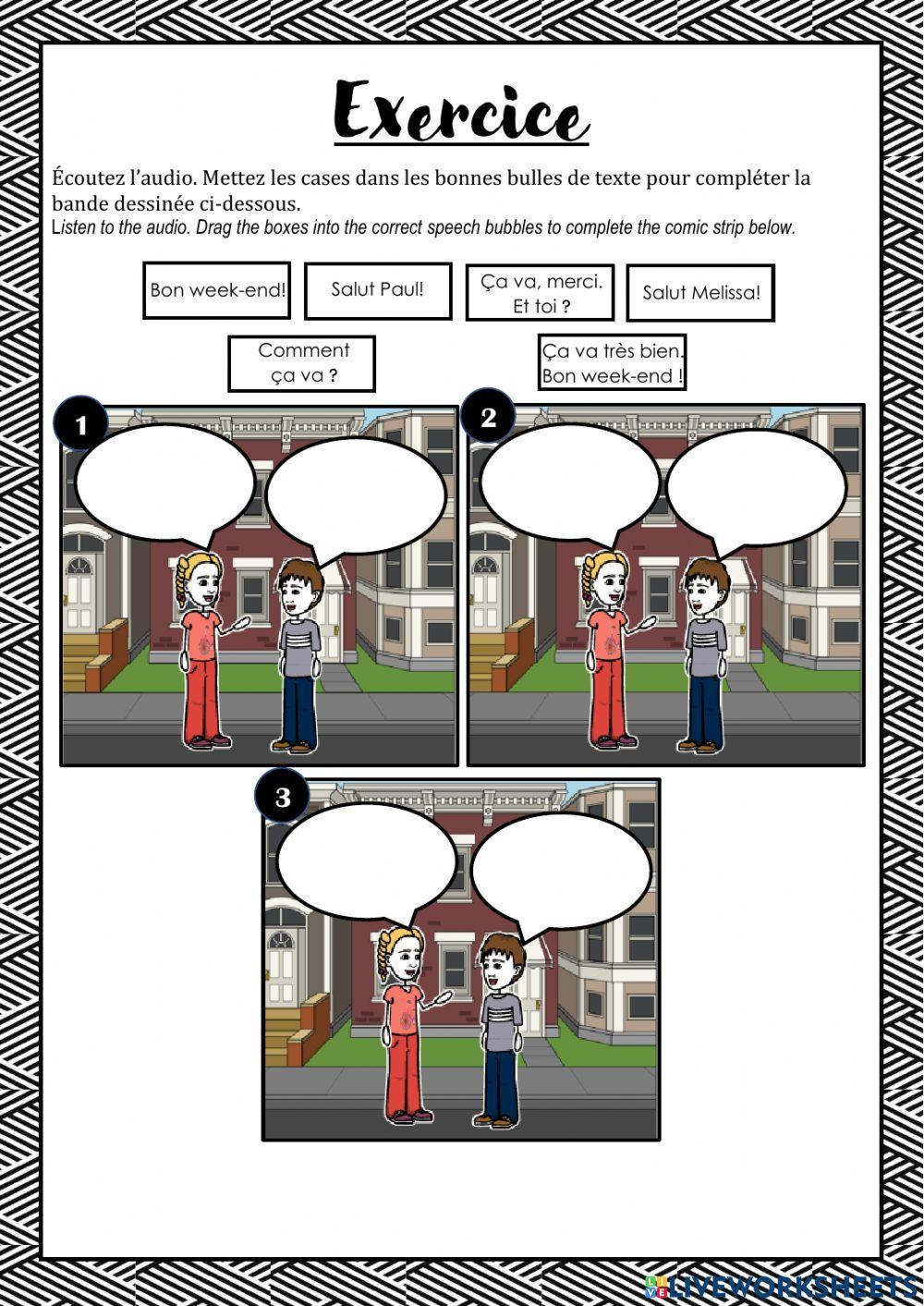 Exercice

Écoutez l'audio. Mettez les cases dans les bonnes bulles de texte pour compléter la bande dessinée ci-dessous.
Listen to the audio. Drag the boxes into the correct speech bubbles to complete the comic strip below.

Bon week-end!

Salut Paul!

Ça va, merci. Et toi ?

Salut Melissa!

Comment ça va ?

Ça va très bien. Bon week-end !

1

2

3

LIVEWORKSHEETS