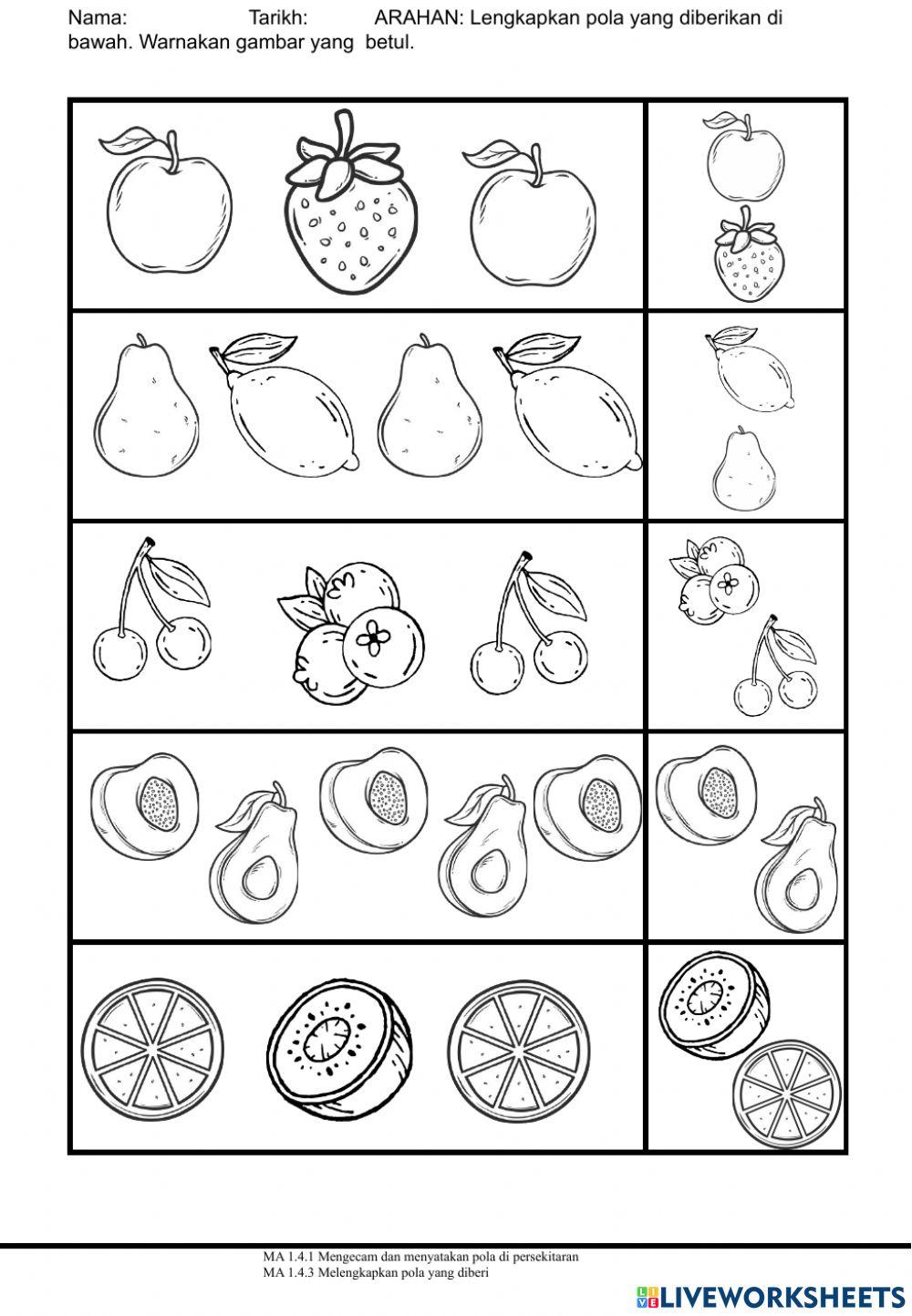 Nama: Tarikh: ARAHAN: Lengkapkan pola yang diberikan di bawah. Warnakan gambar yang betul.

MA 1.4.1 Mengecam dan menyatakan pola di persekitaran
MA 1.4.3 Melengkapkan pola yang diberi

LIVEWORKSHEETS