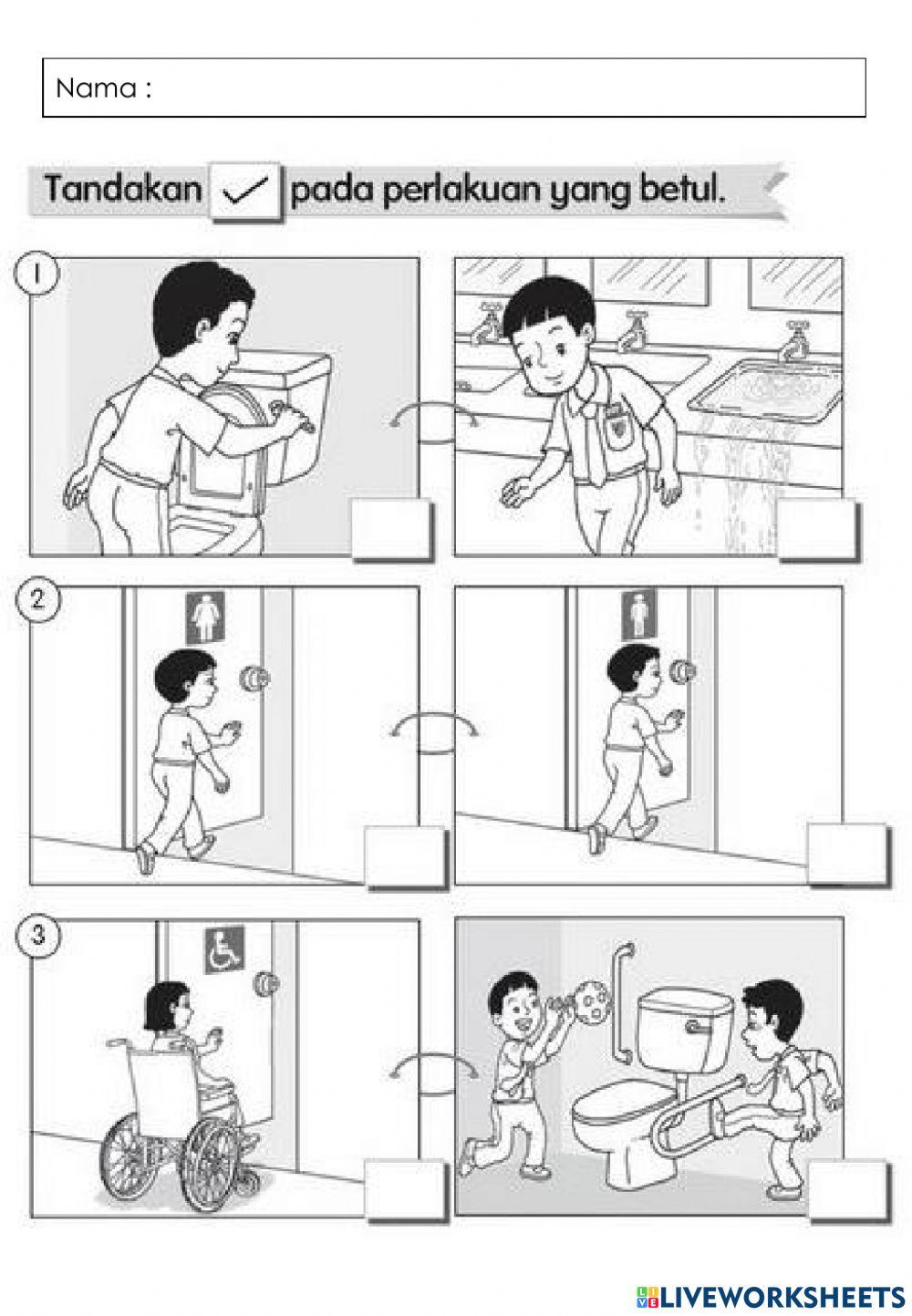 Nama :

Tandakan ✓ pada perlakuan yang betul.

1

2

3

LIVEWORKSHEETS