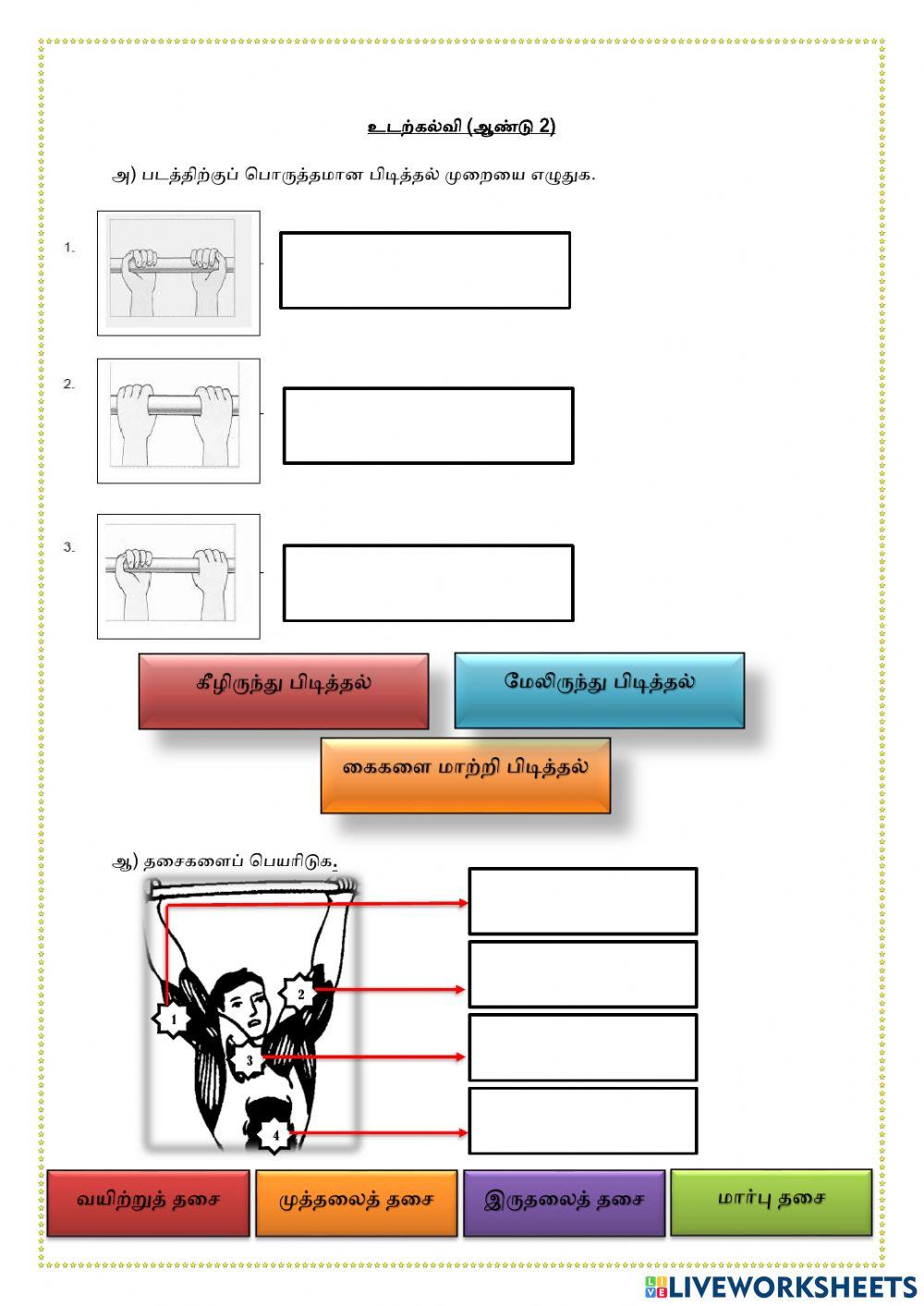 உடற்கல்வி (ஆண்டு 2)

அ) படத்திற்குப் பொருத்தமான பிடித்தல் முறையை எழுதுக.

1.

2.

3.

கீழிருந்து பிடித்தல்

மேலிருந்து பிடித்தல்

கைகளை மாற்றி பிடித்தல்

ஆ) தசைகளைப் பெயரிடுக.

1

2

3

4

வயிற்றுத் தசை

முத்தலைத் தசை

இருதலைத் தசை

மார்பு தசை

LIVEWORKSHEETS